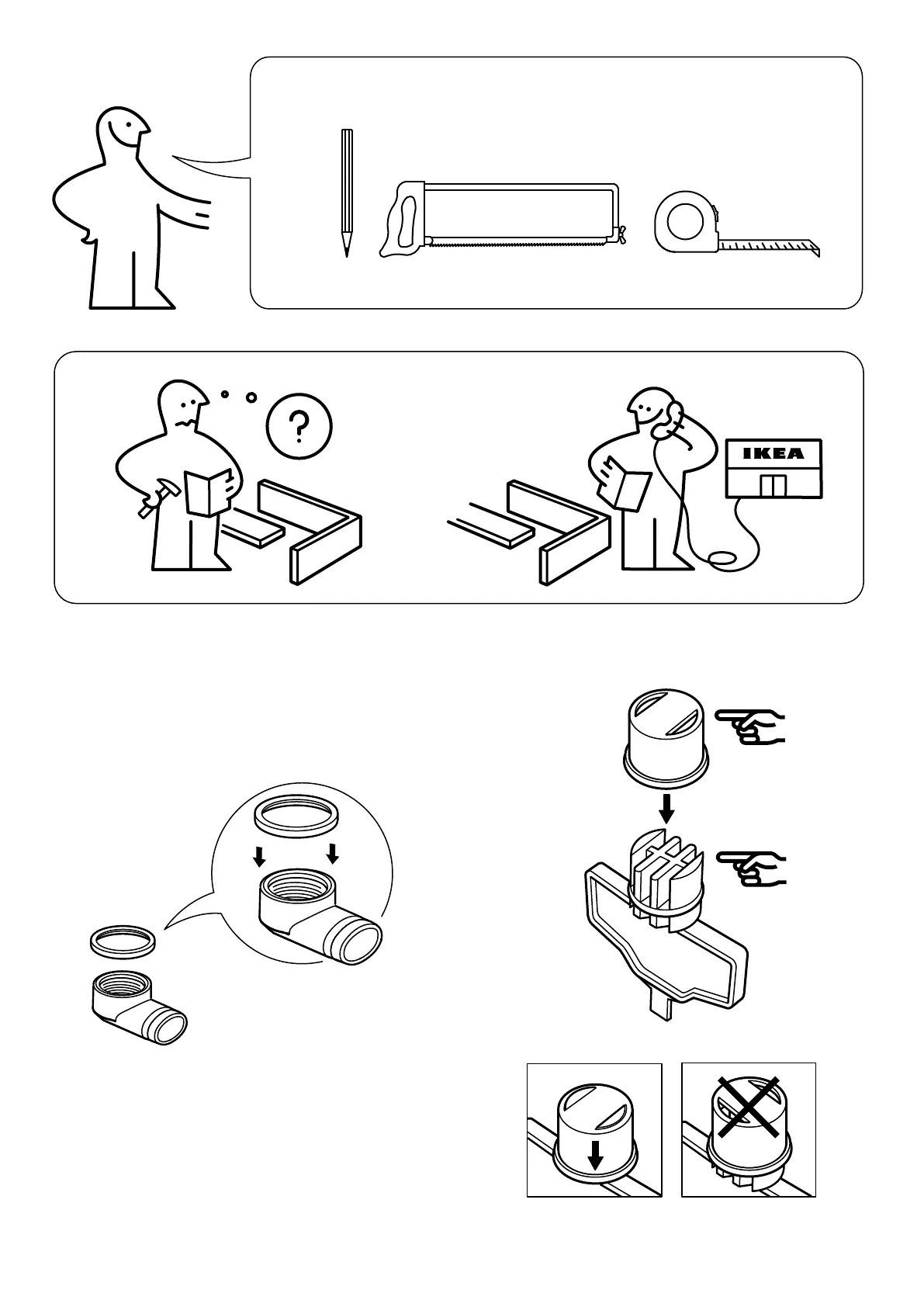 ?

IKEA