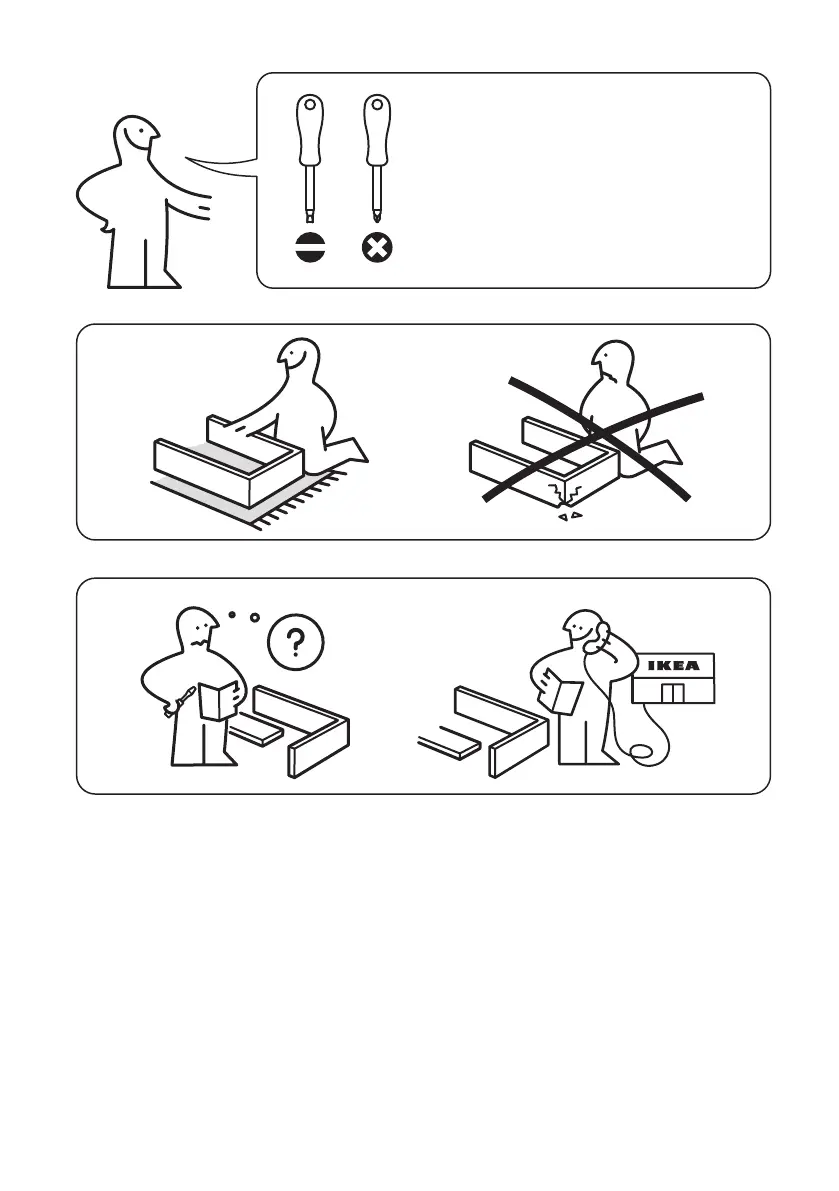 ?

IKEA