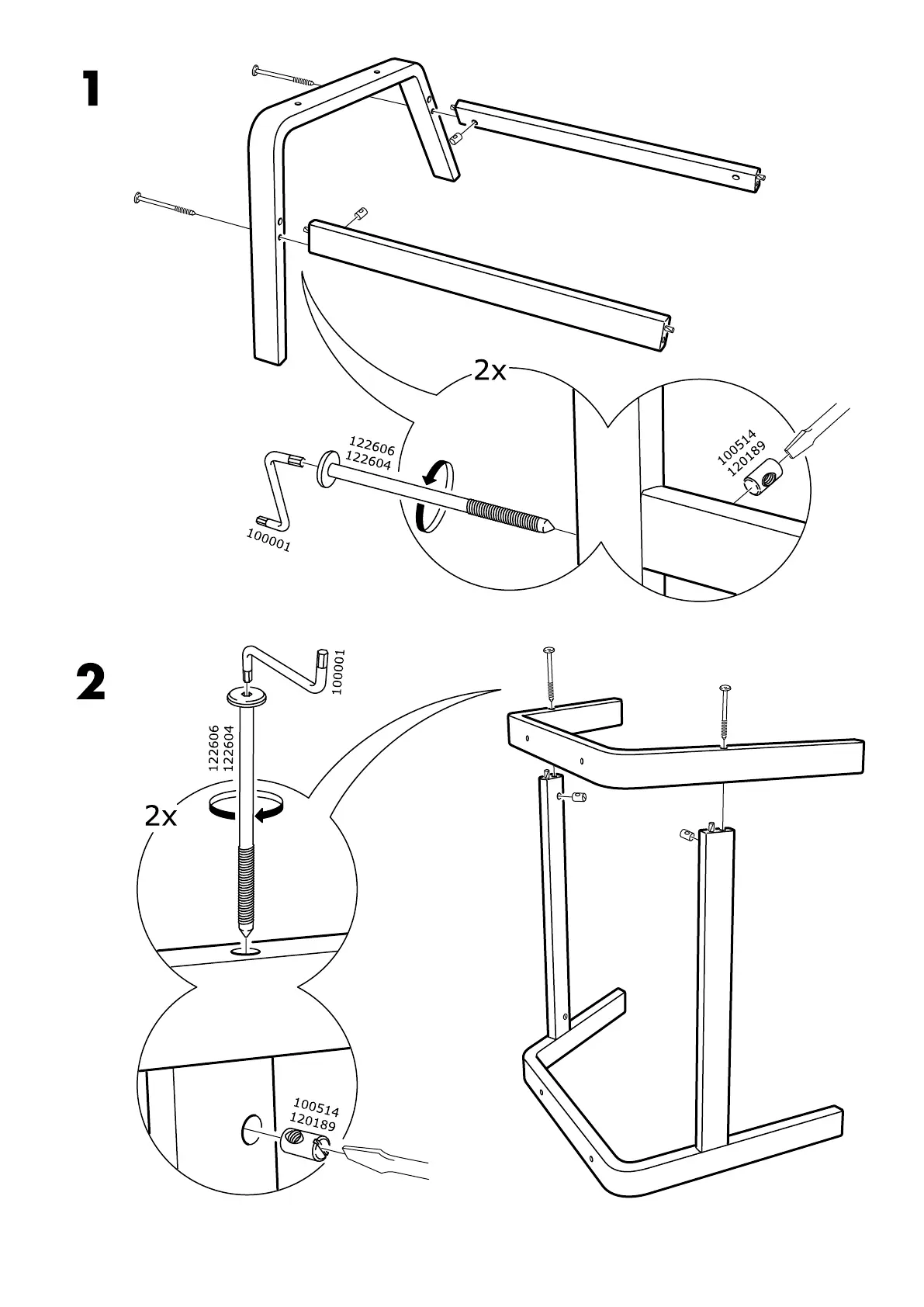 1

2x

122606
122604

100001

100514
120189

2

100001

122606
122604

2x

100514
120189