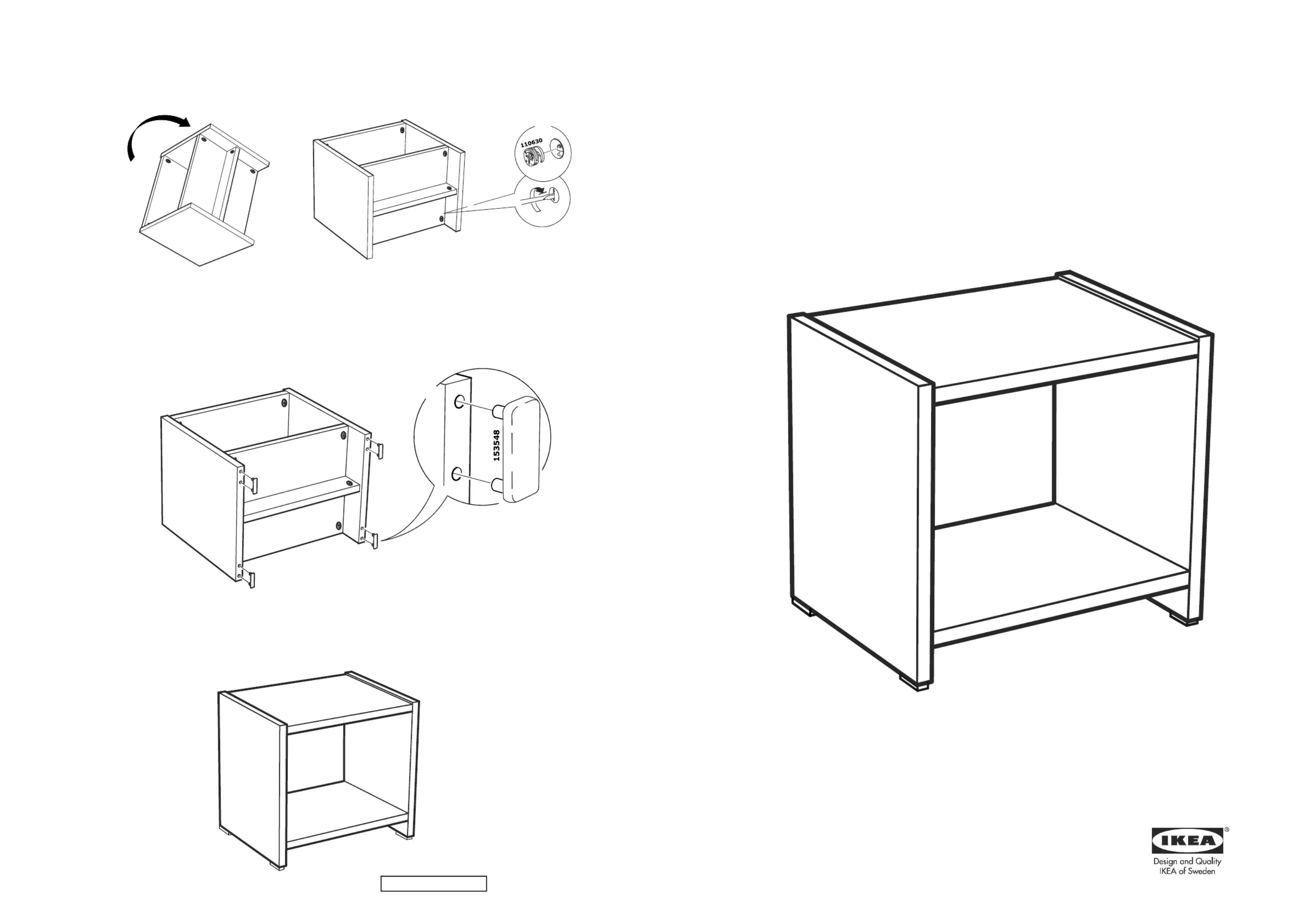 110630

153548

IKEA®
Design and Quality
IKEA of Sweden