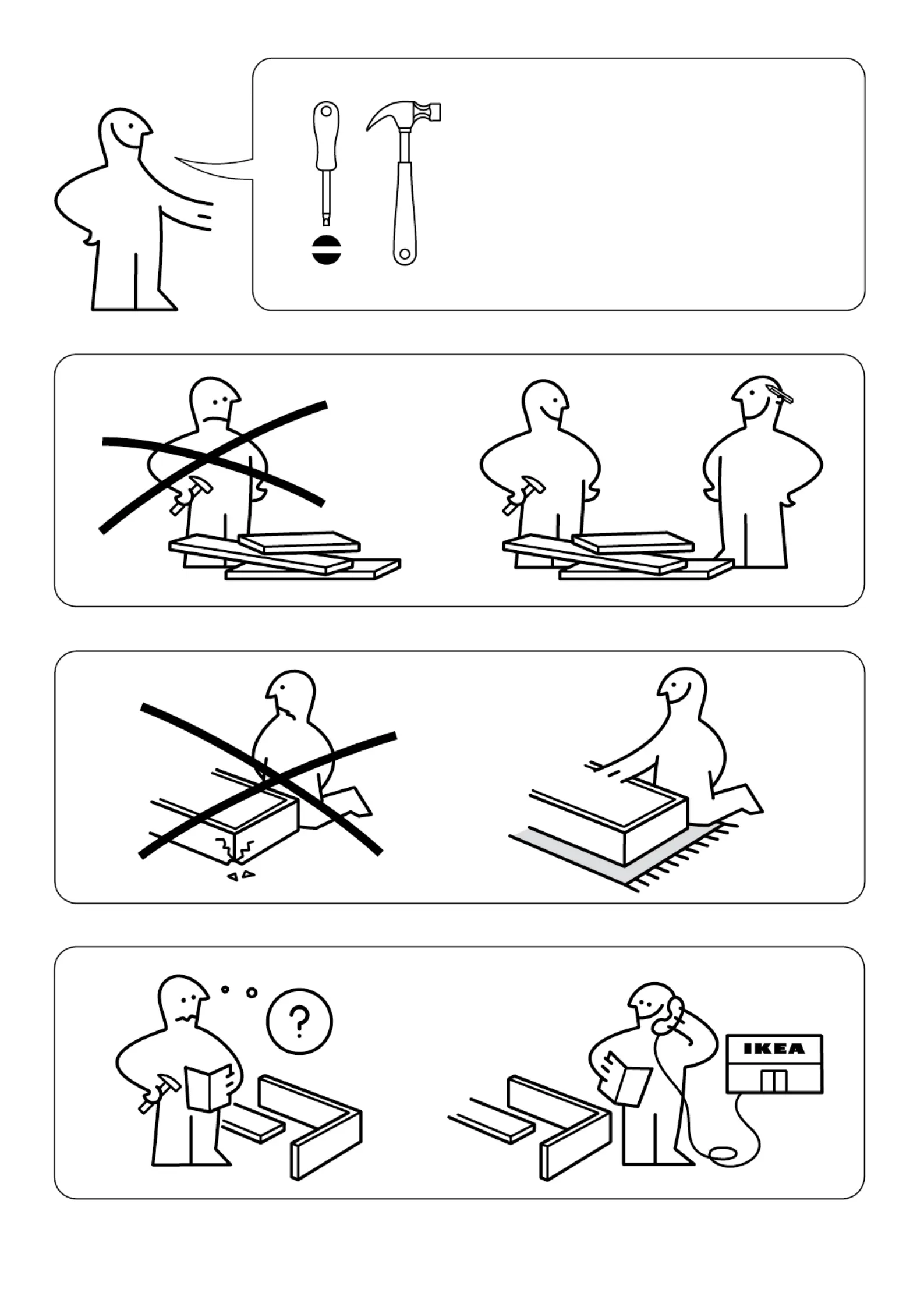 ?

IKEA