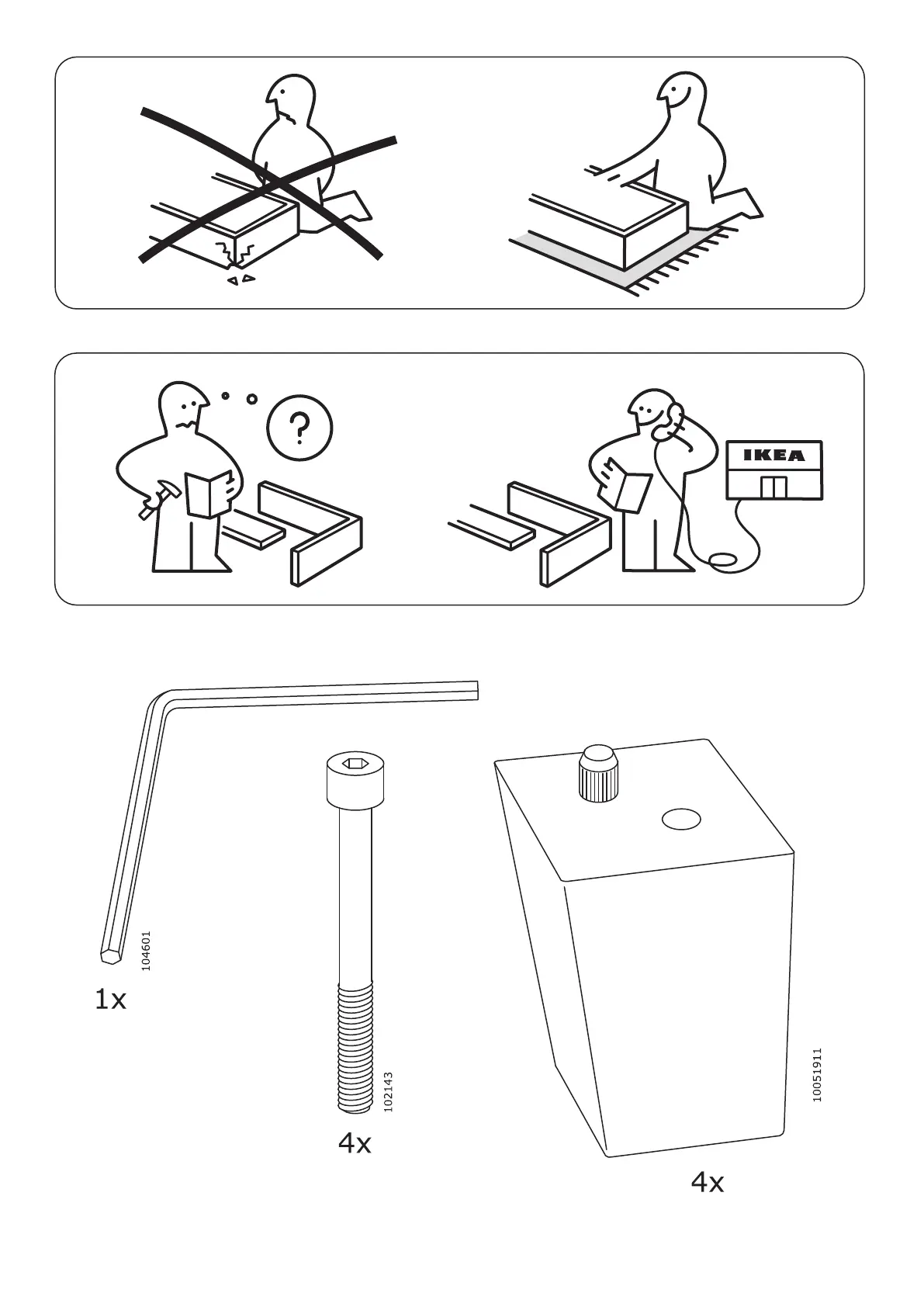 ?

IKEA

104601

1x

102143

4x

10051911

4x