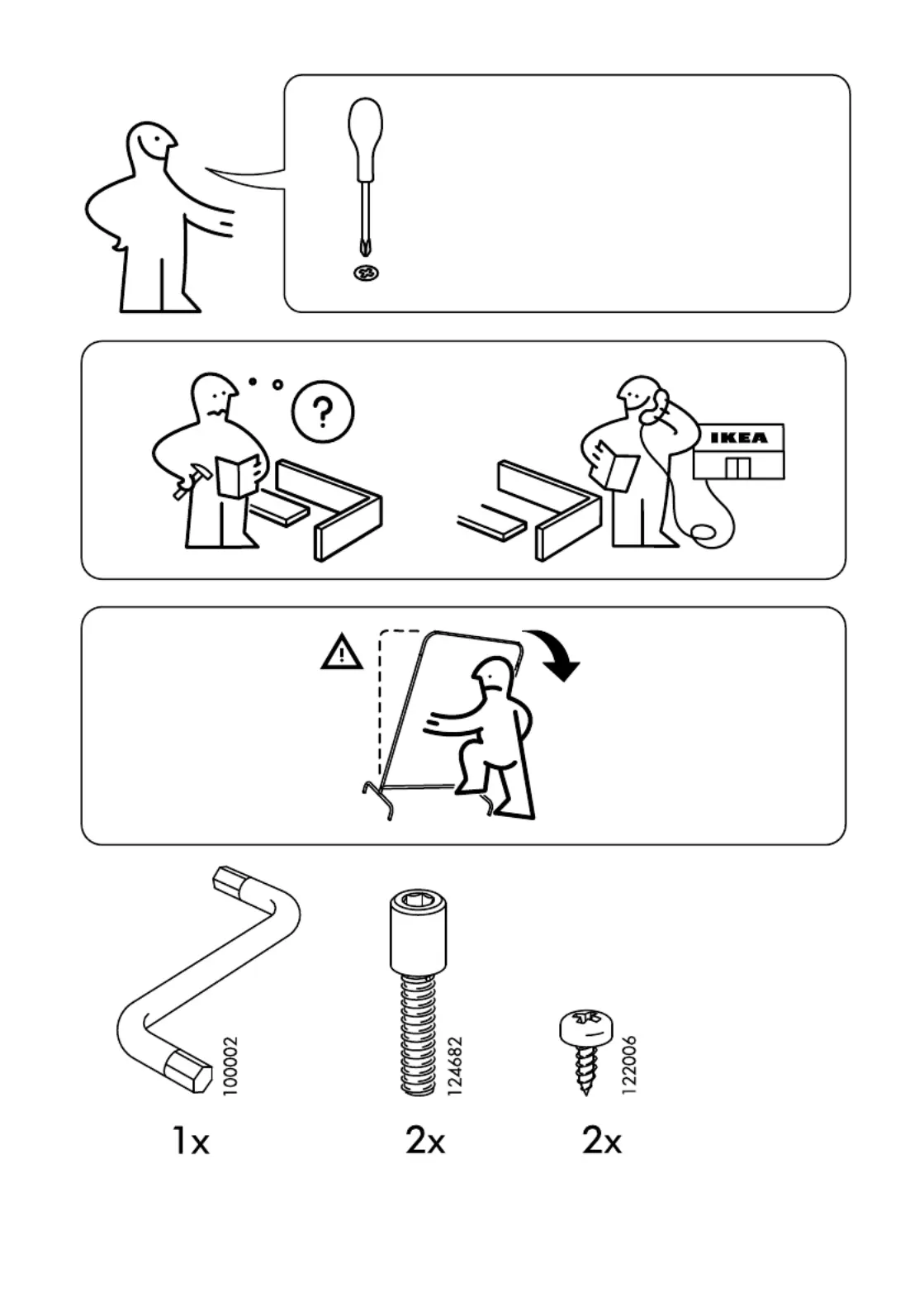 ?

IKEA

100002

1x

124682

2x

122006

2x