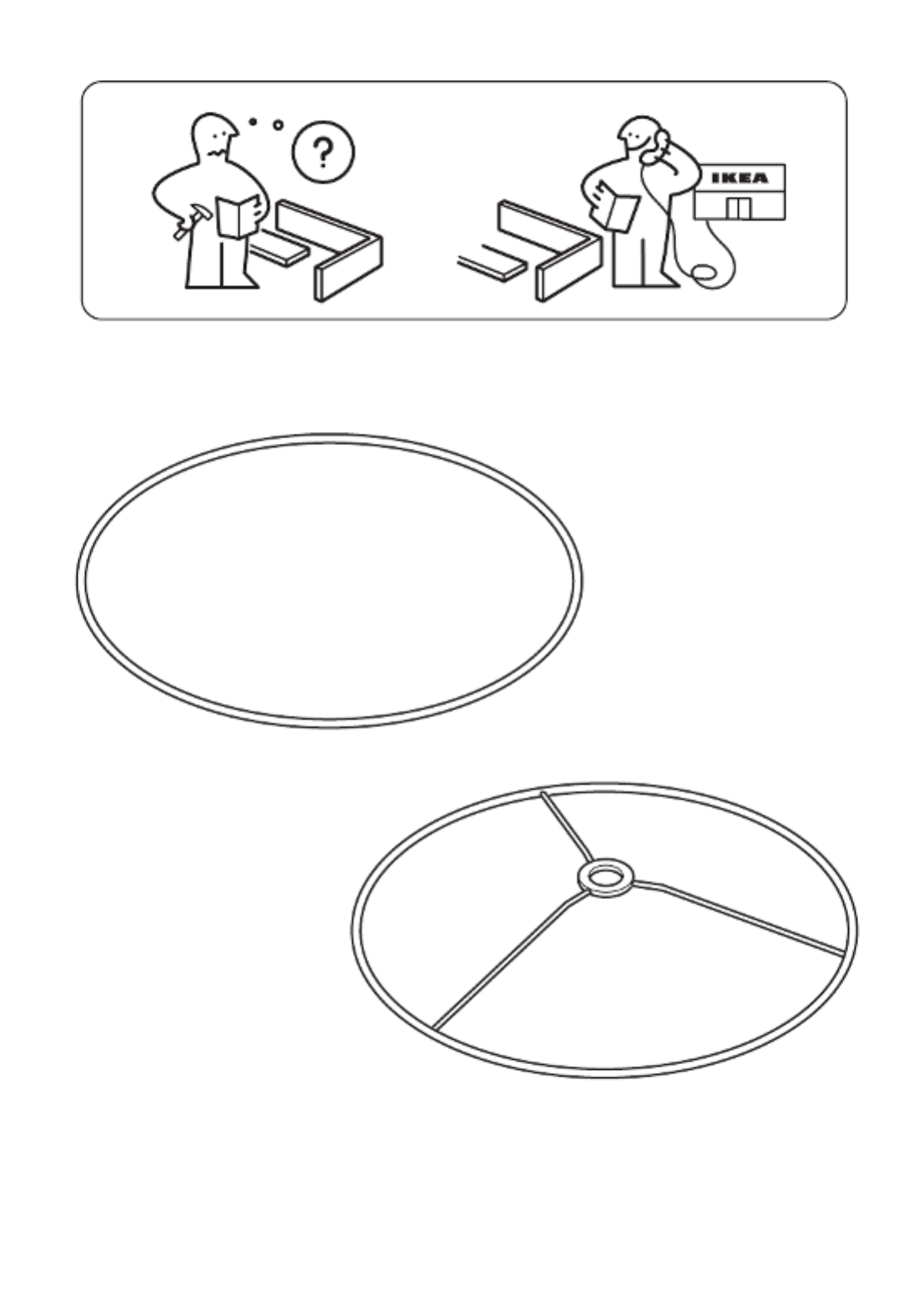 ?

IKEA