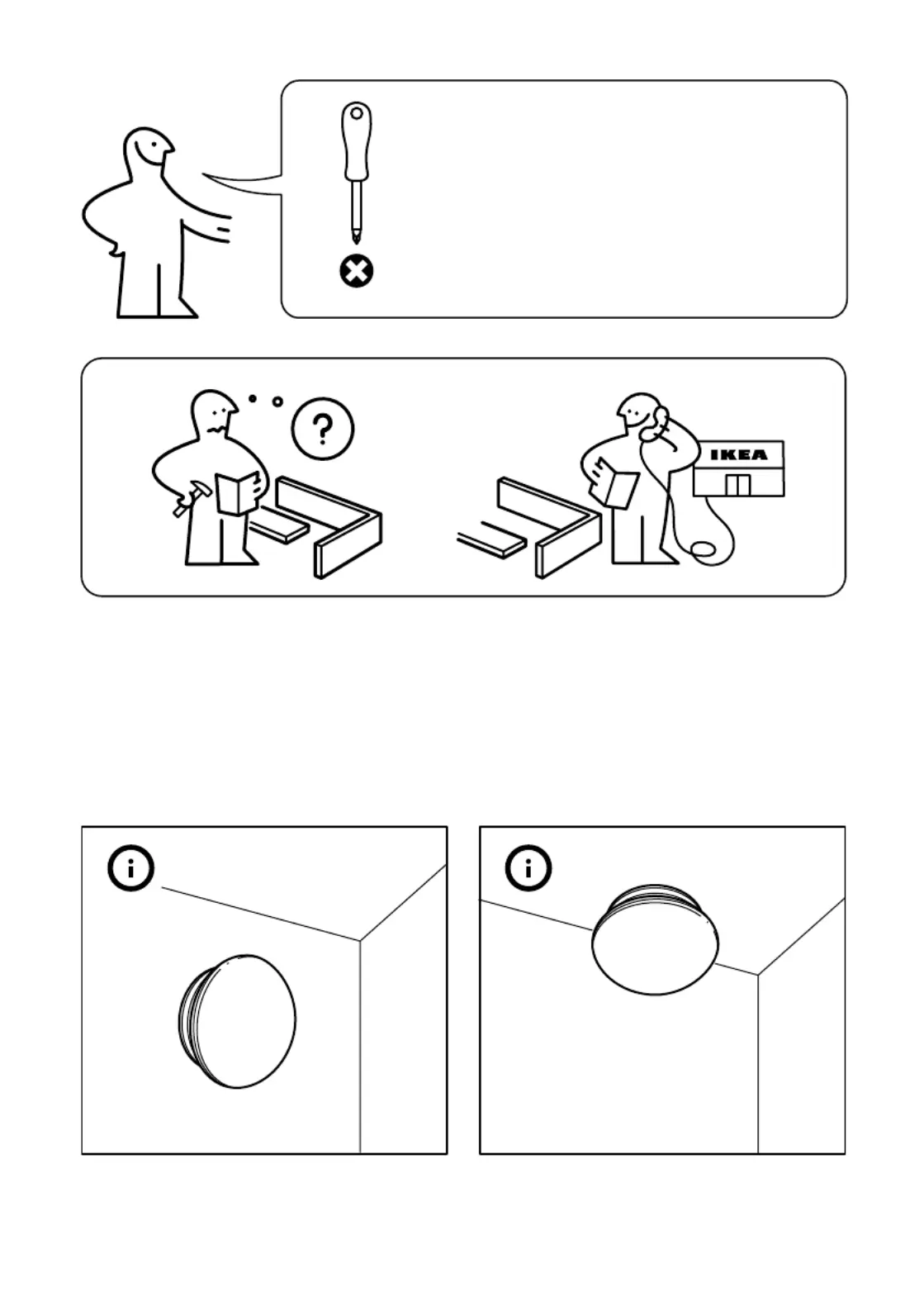 ?

IKEA

i

i