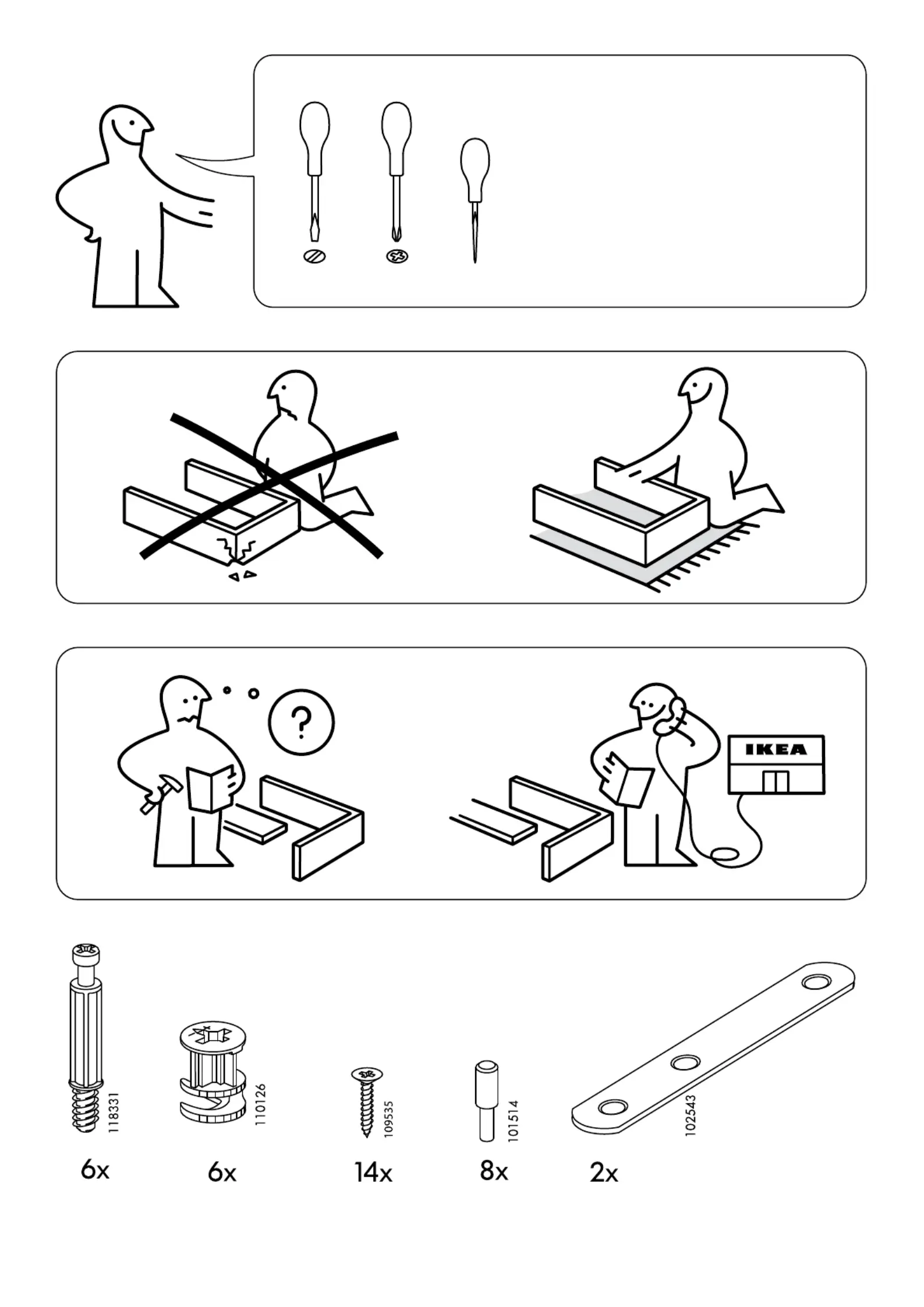 ?

IKEA

118331
6x

110126
6x

109535
14x

101514
8x

102543
2x