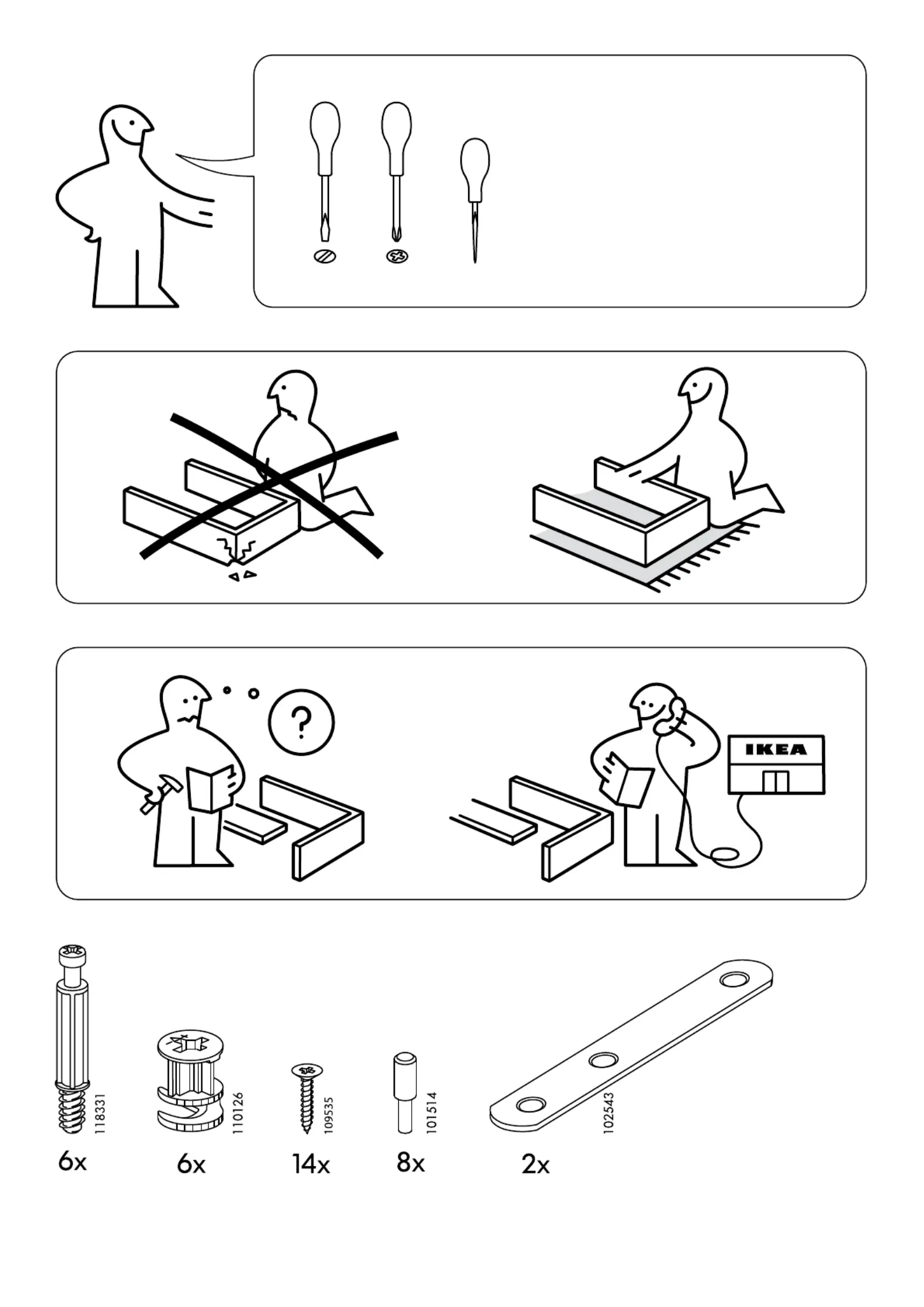 ?

IKEA

118331
6x

110126
6x

109535
14x

101514
8x

102543
2x