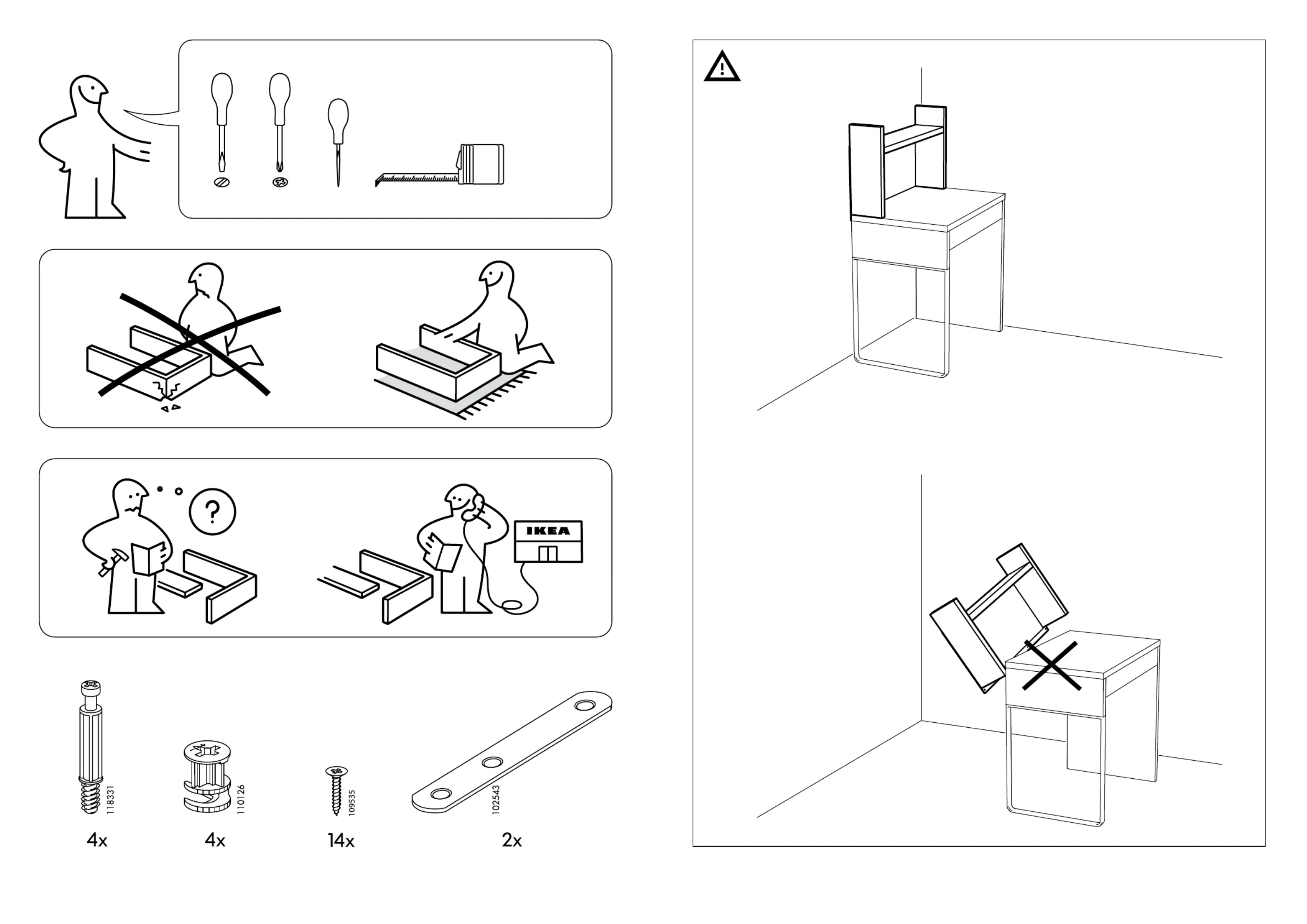 ?

IKEA

118331
4x

110126
4x

109535
14x

102543
2x