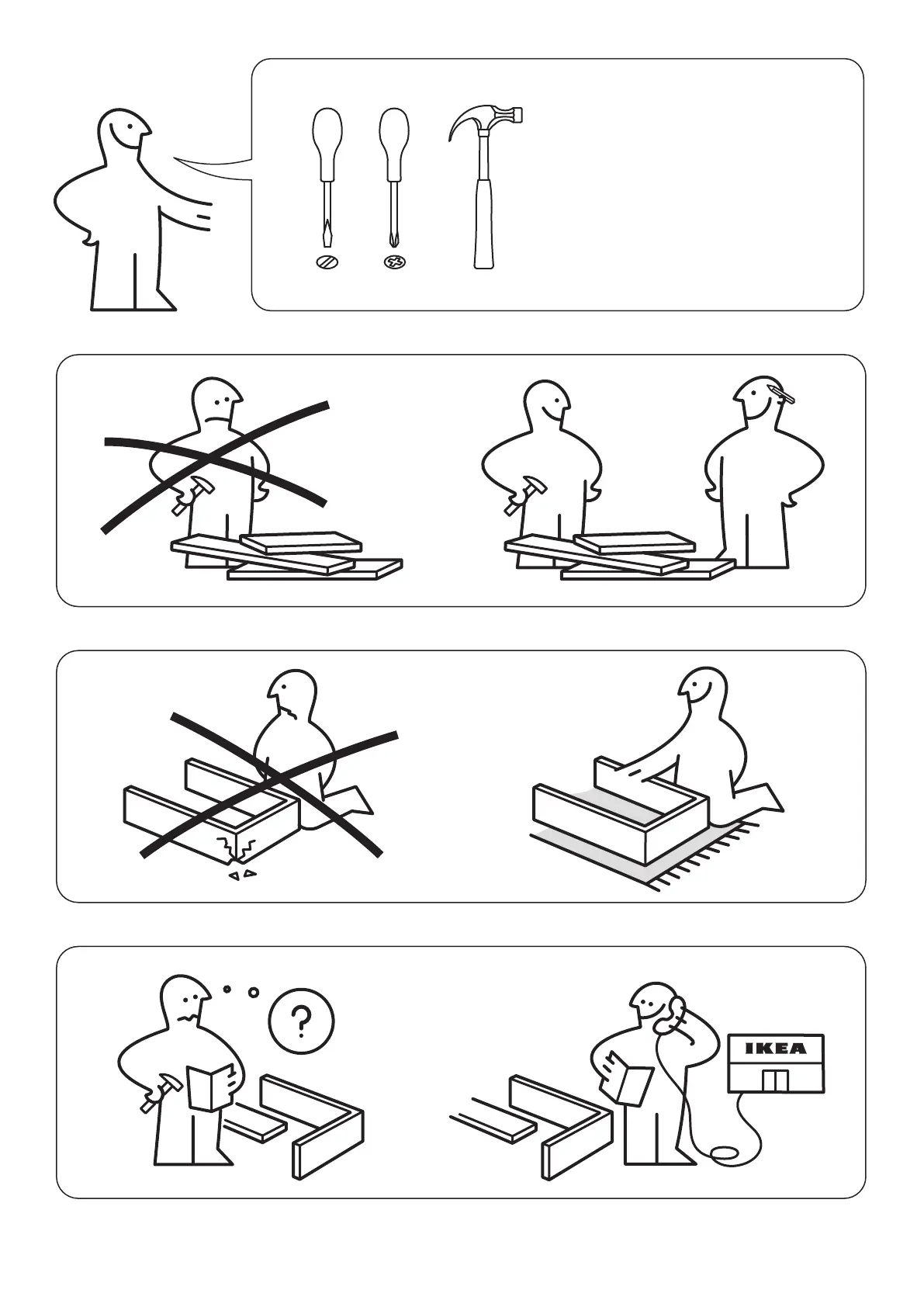 ?

IKEA