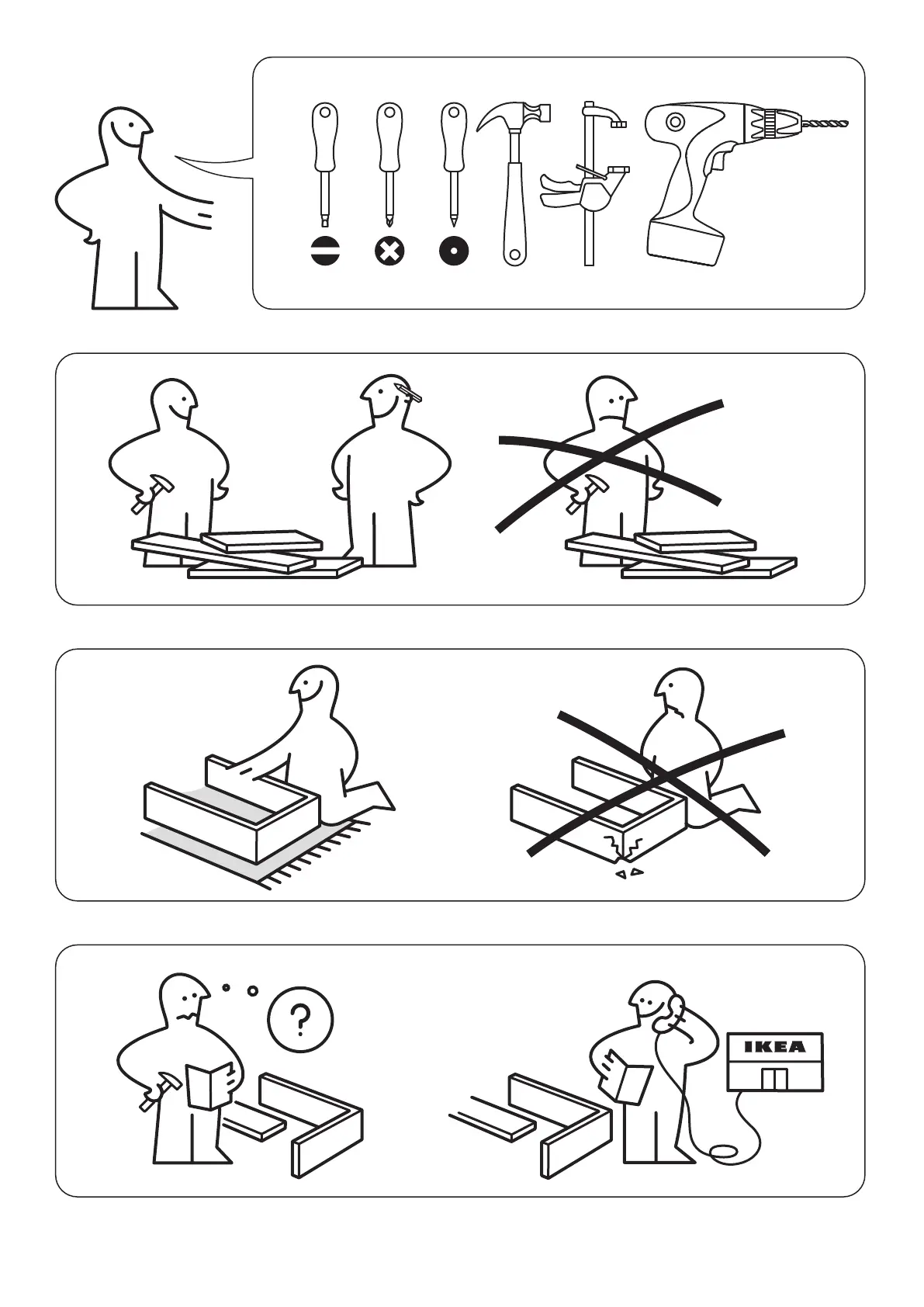 ?

IKEA