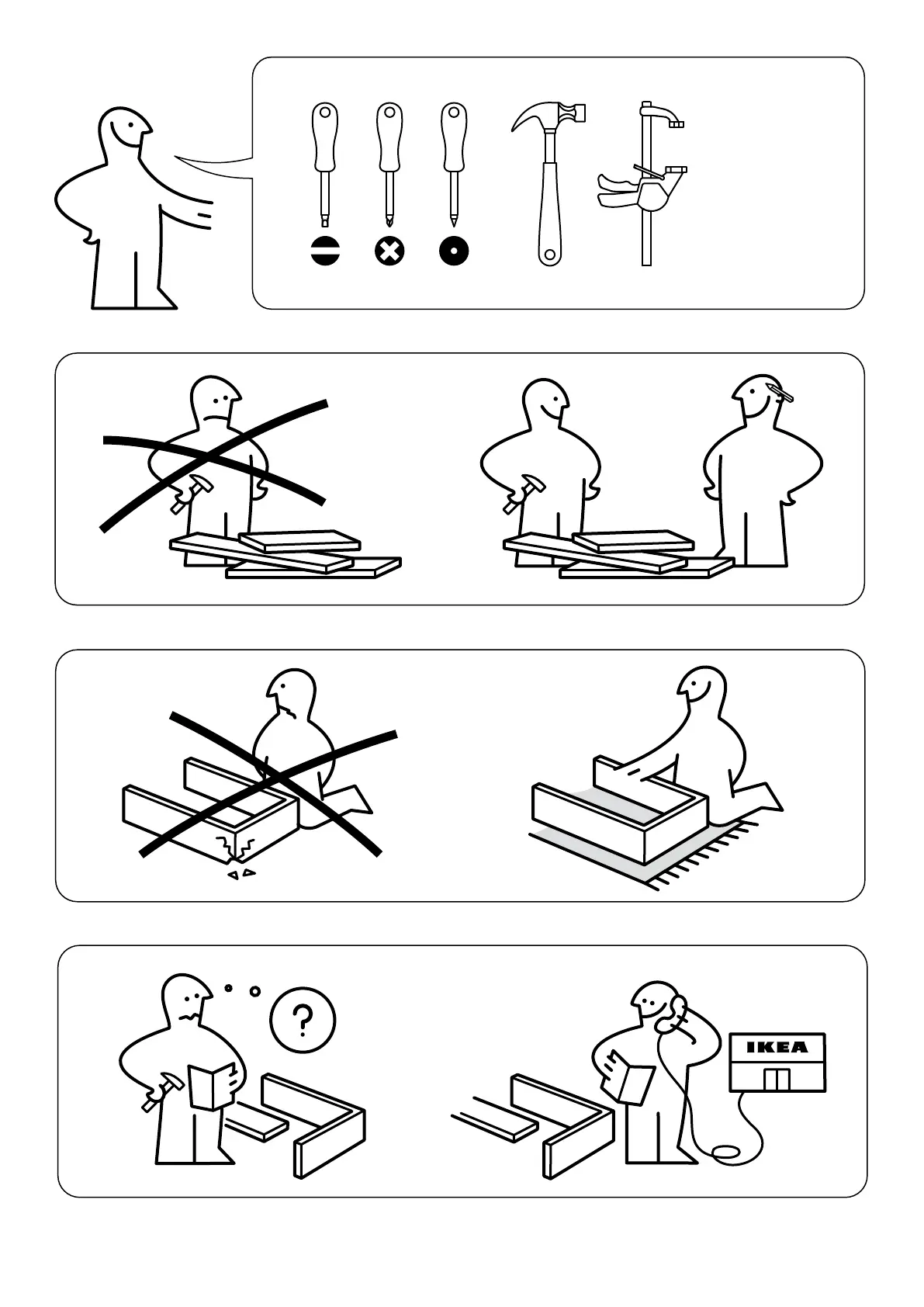 ?

IKEA