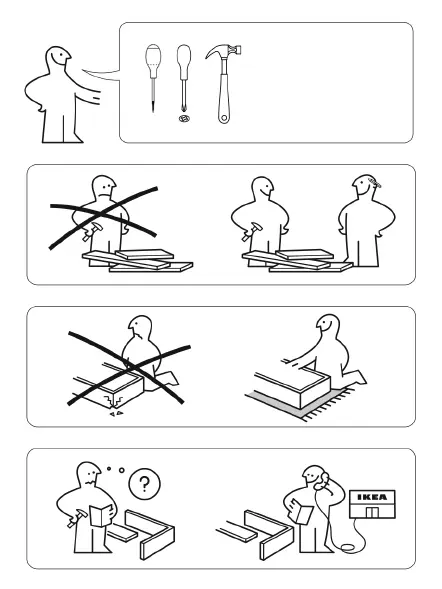 ?

IKEA