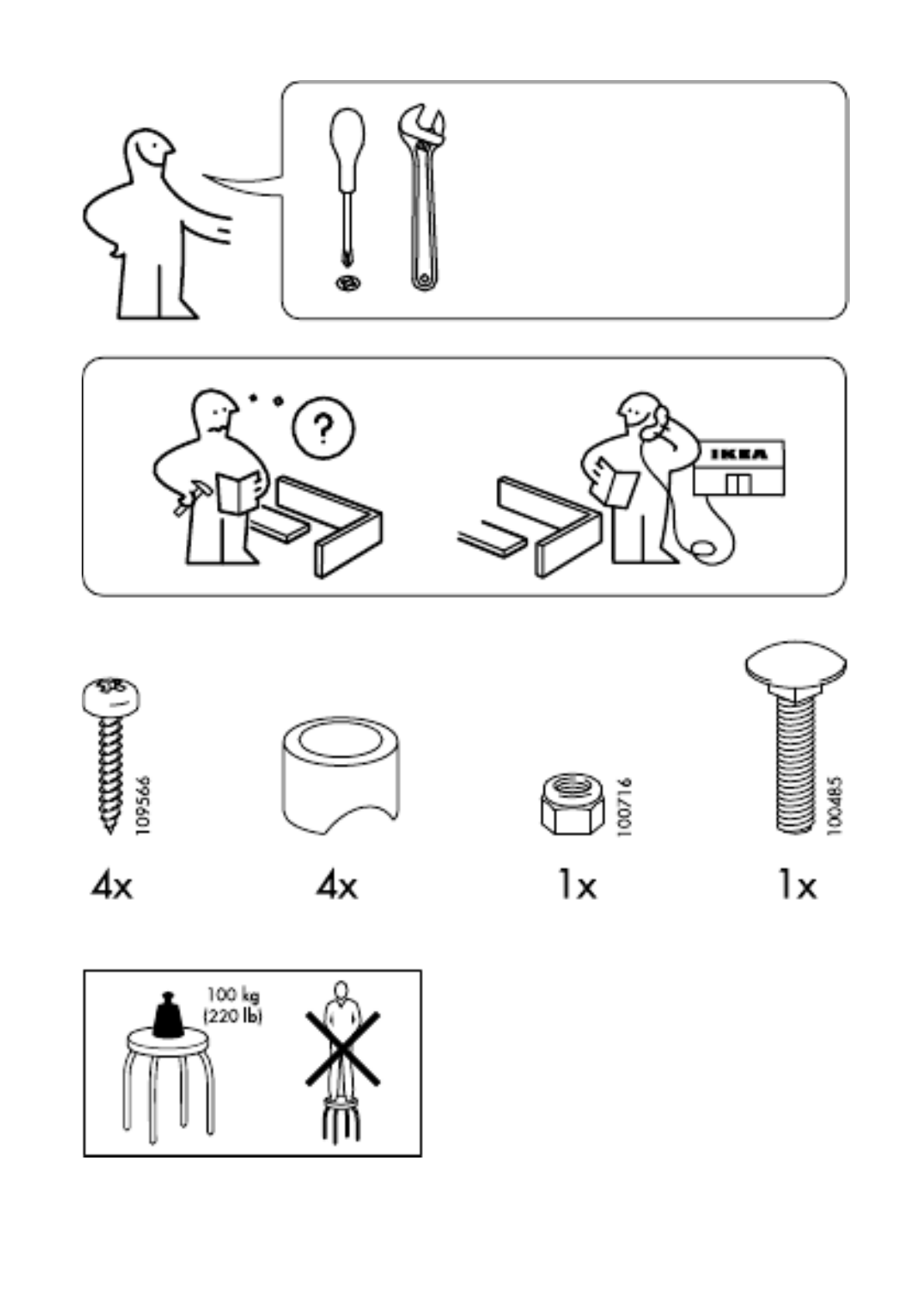 ?

IKEA

109566

4x

4x

100716

1x

100485

1x

100 kg
(220 lb)