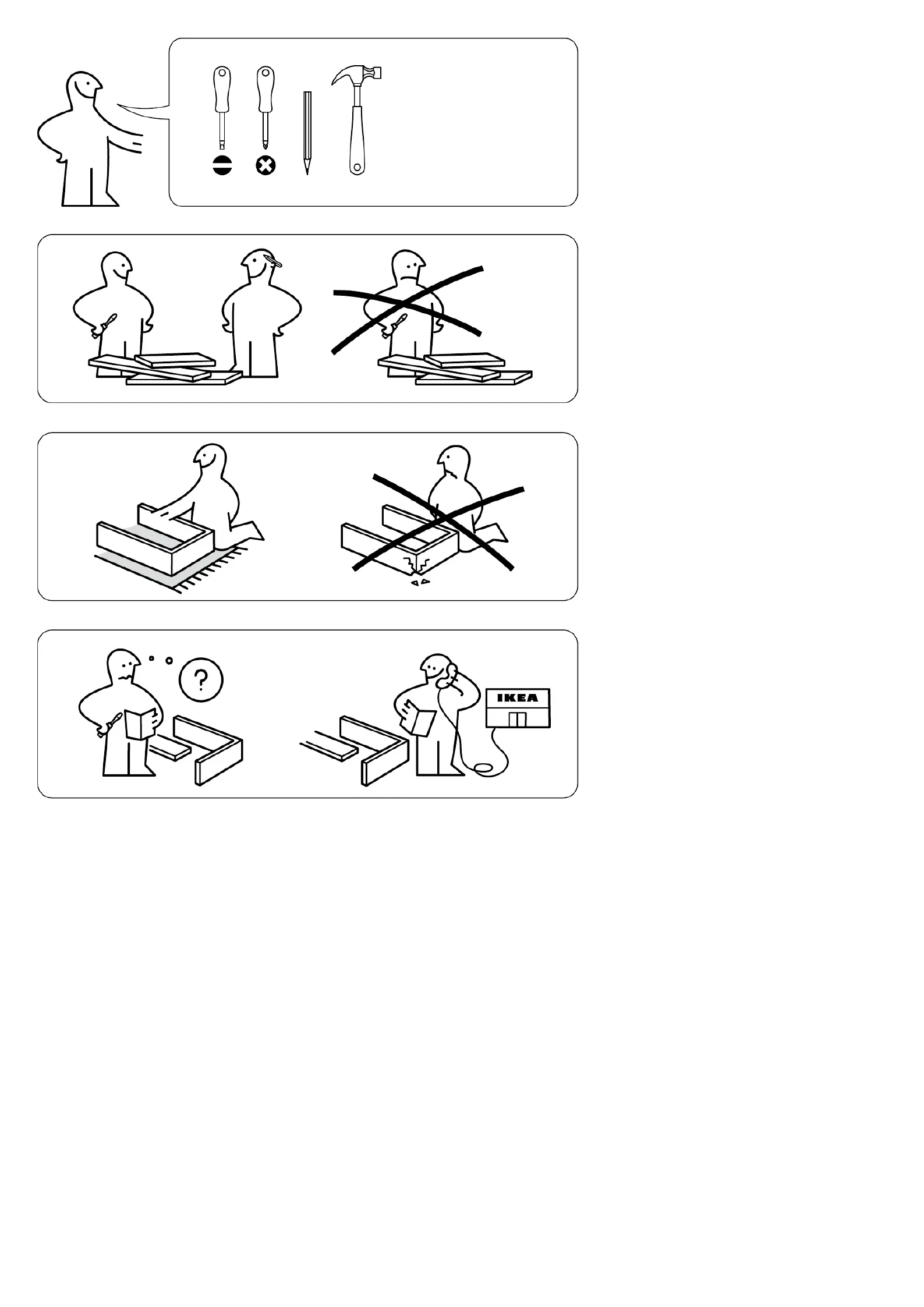 ?

IKEA