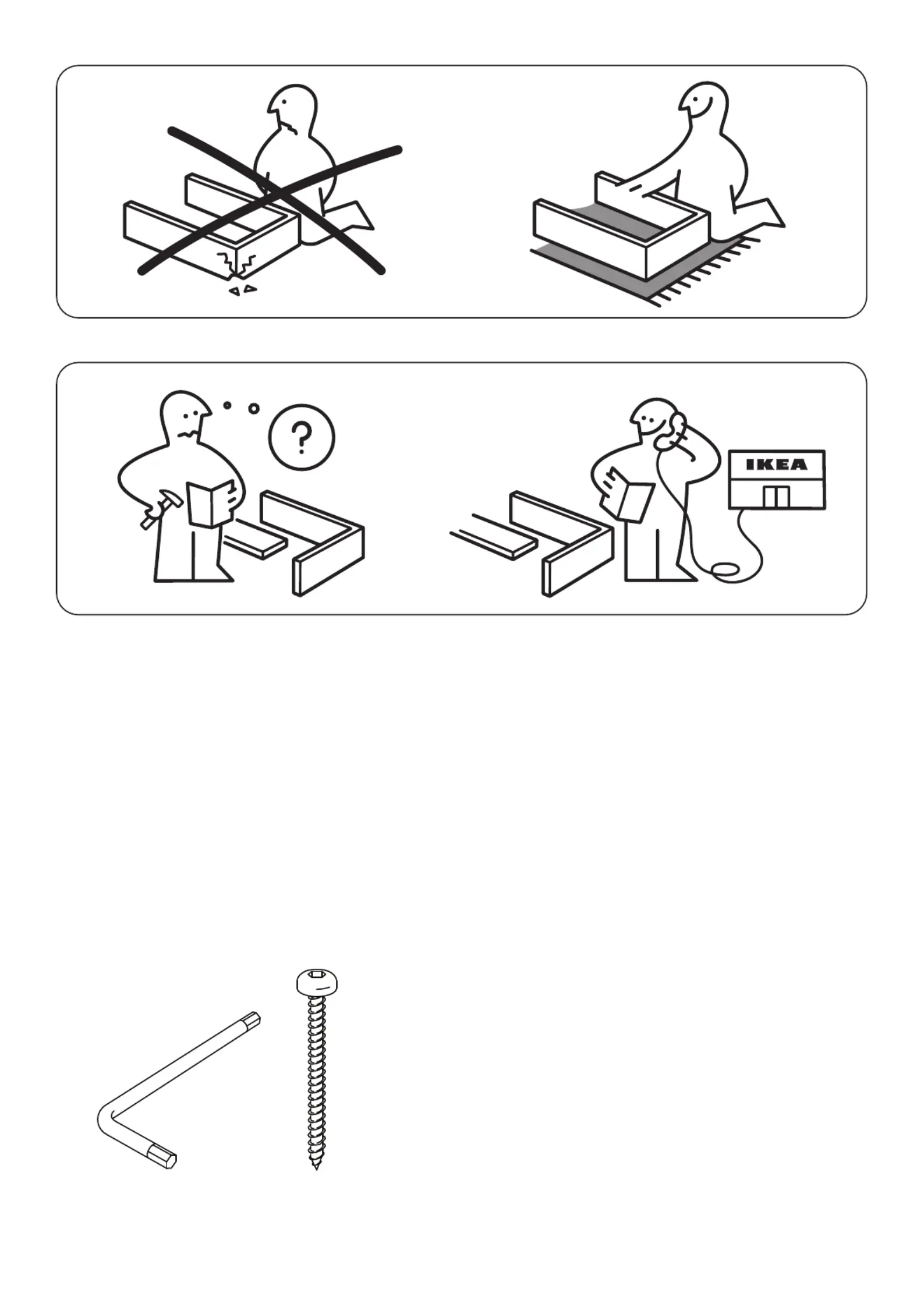 ?

IKEA