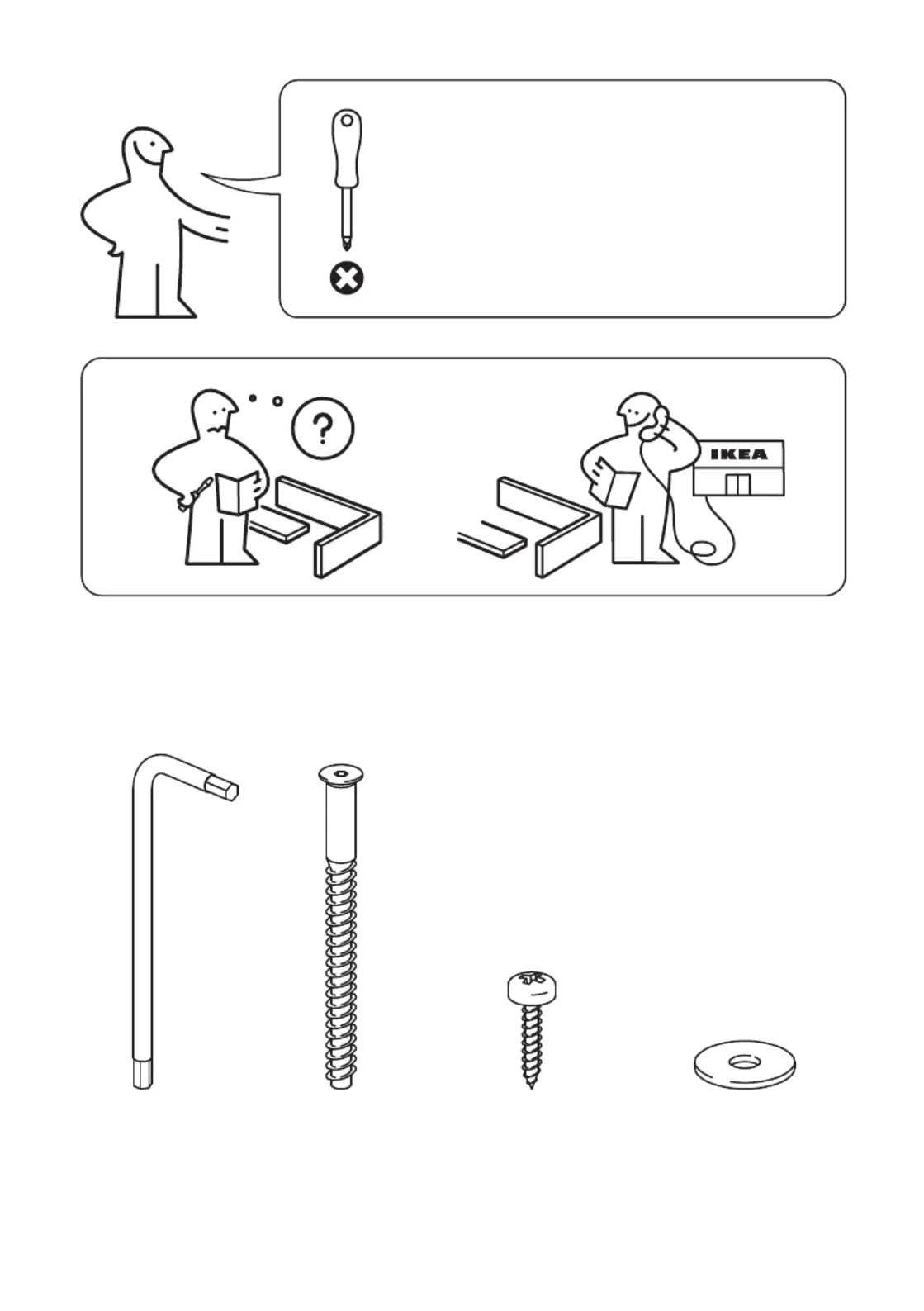 ?

IKEA