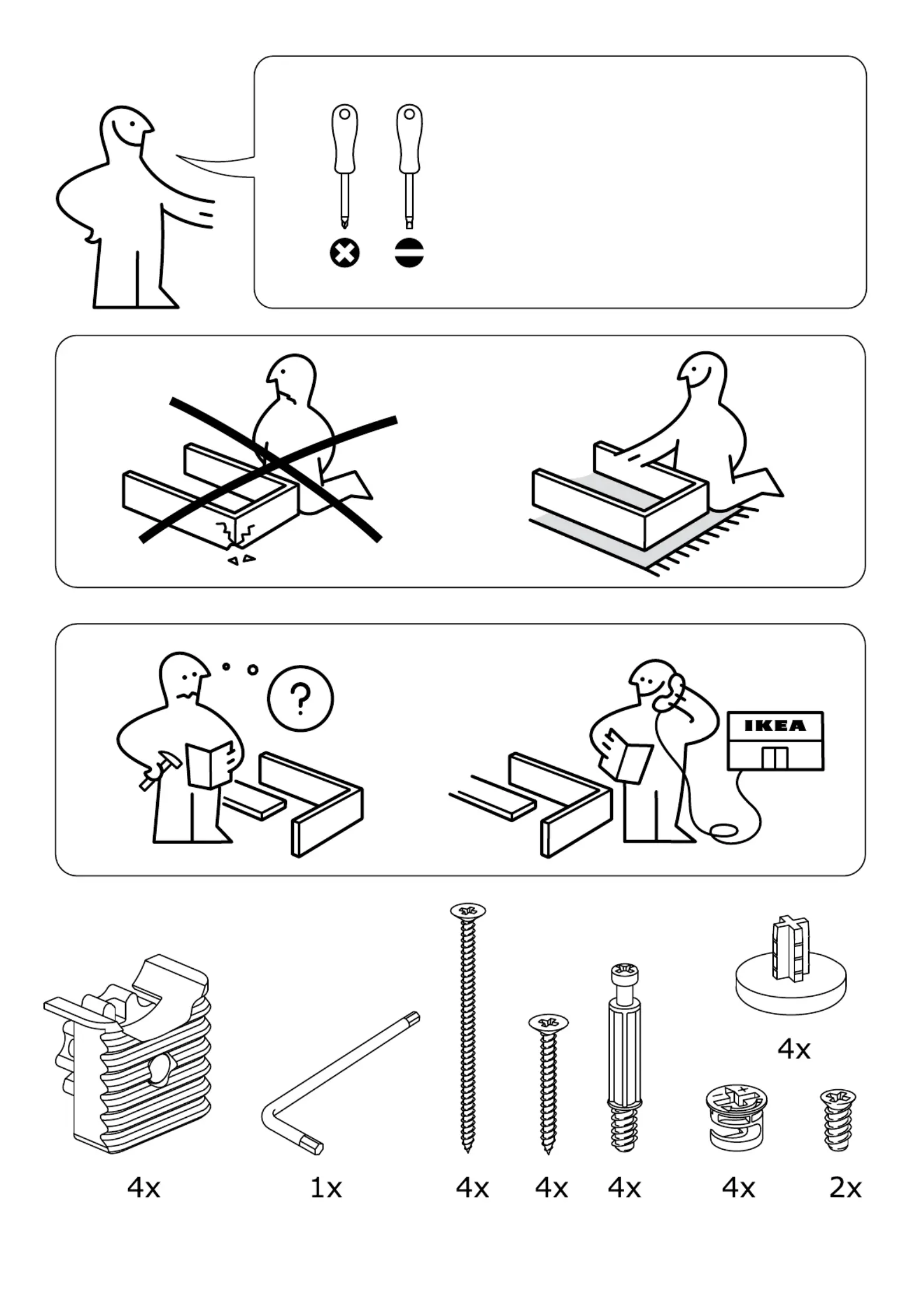 ?

IKEA

4x

4x

1x

4x

4x

4x

4x

2x