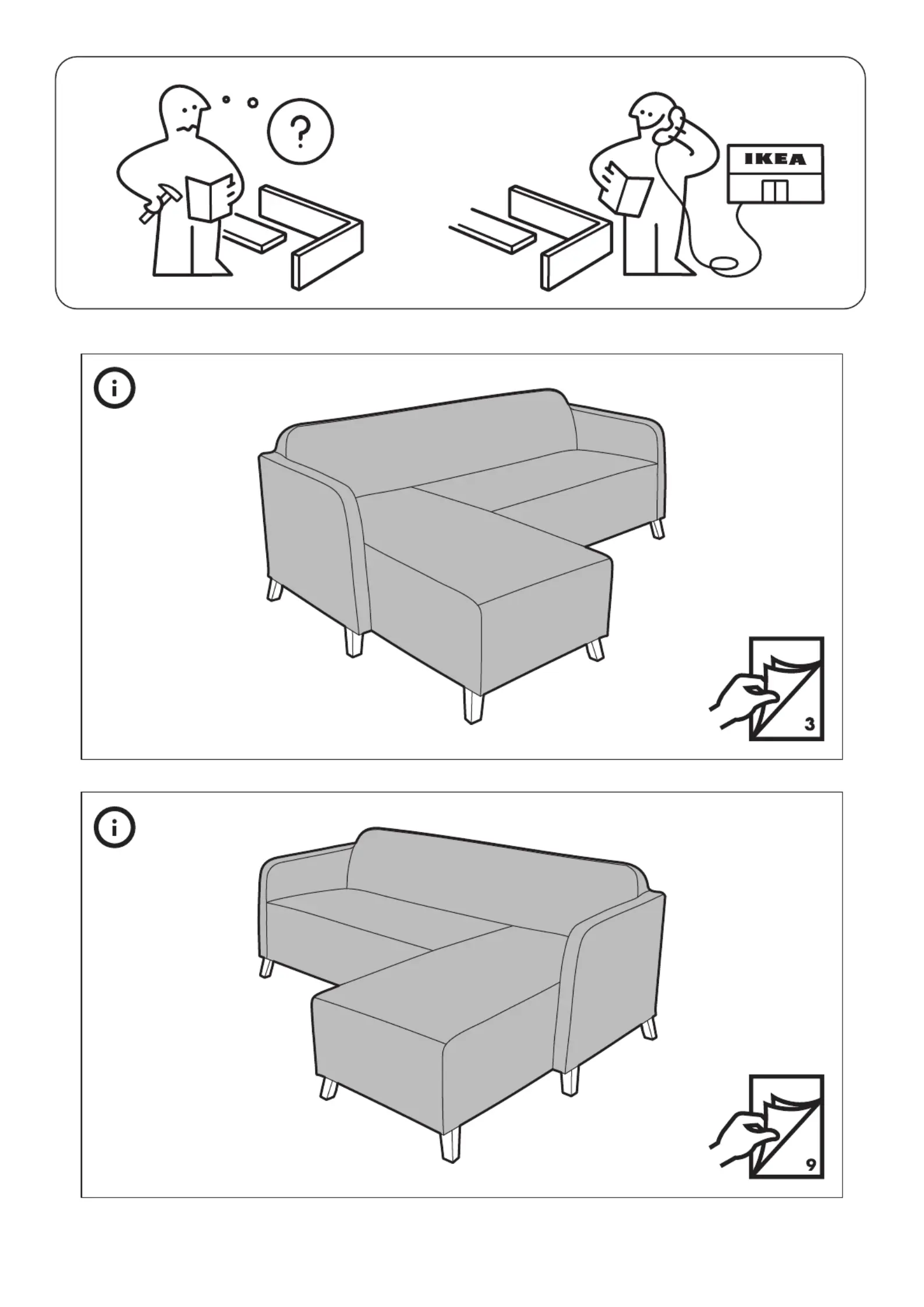 ?

IKEA

i

3

i

9