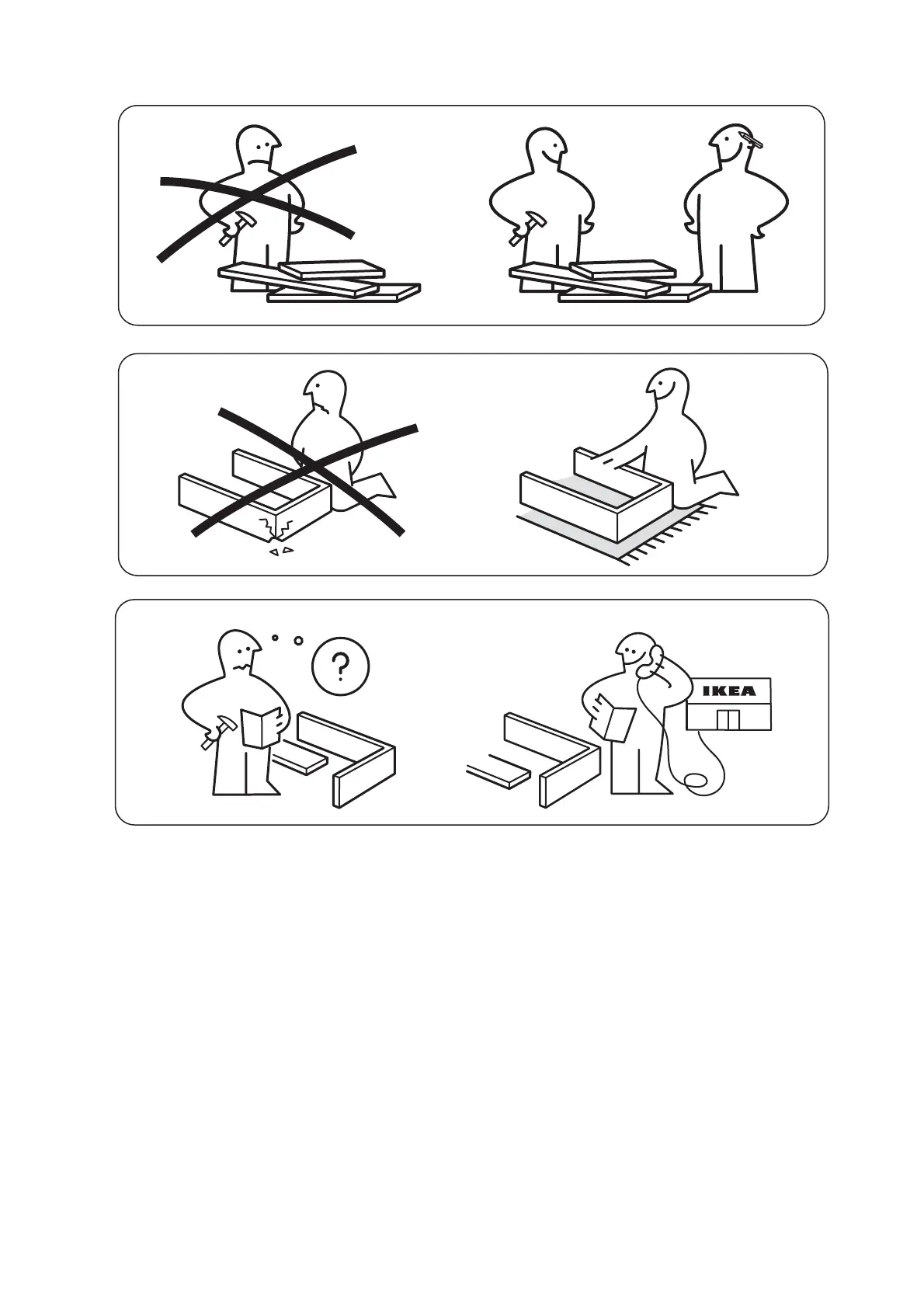 ?

IKEA