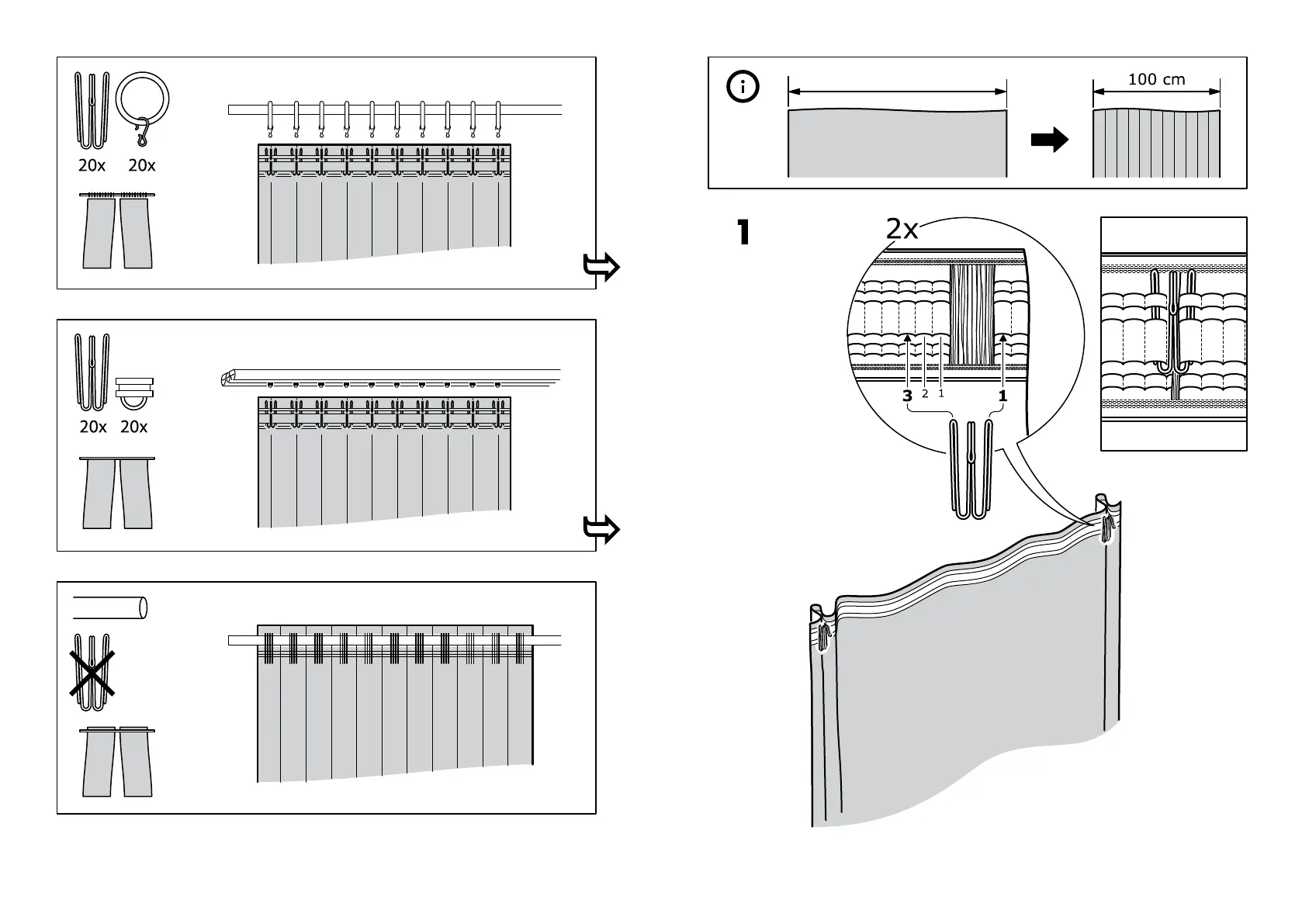 20x 20x

20x 20x

100 cm

1

2x

3 2 1 1