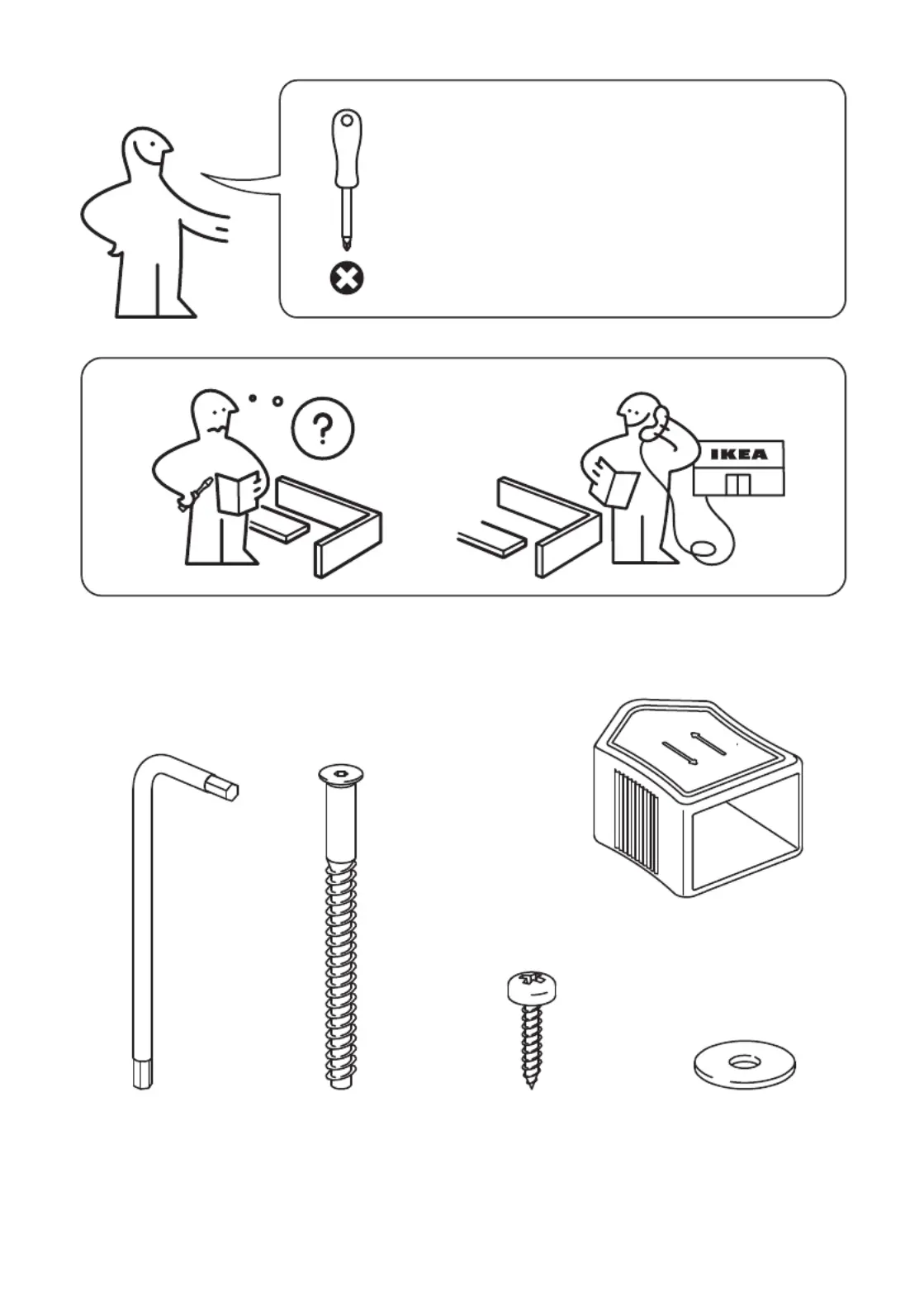 ?

IKEA