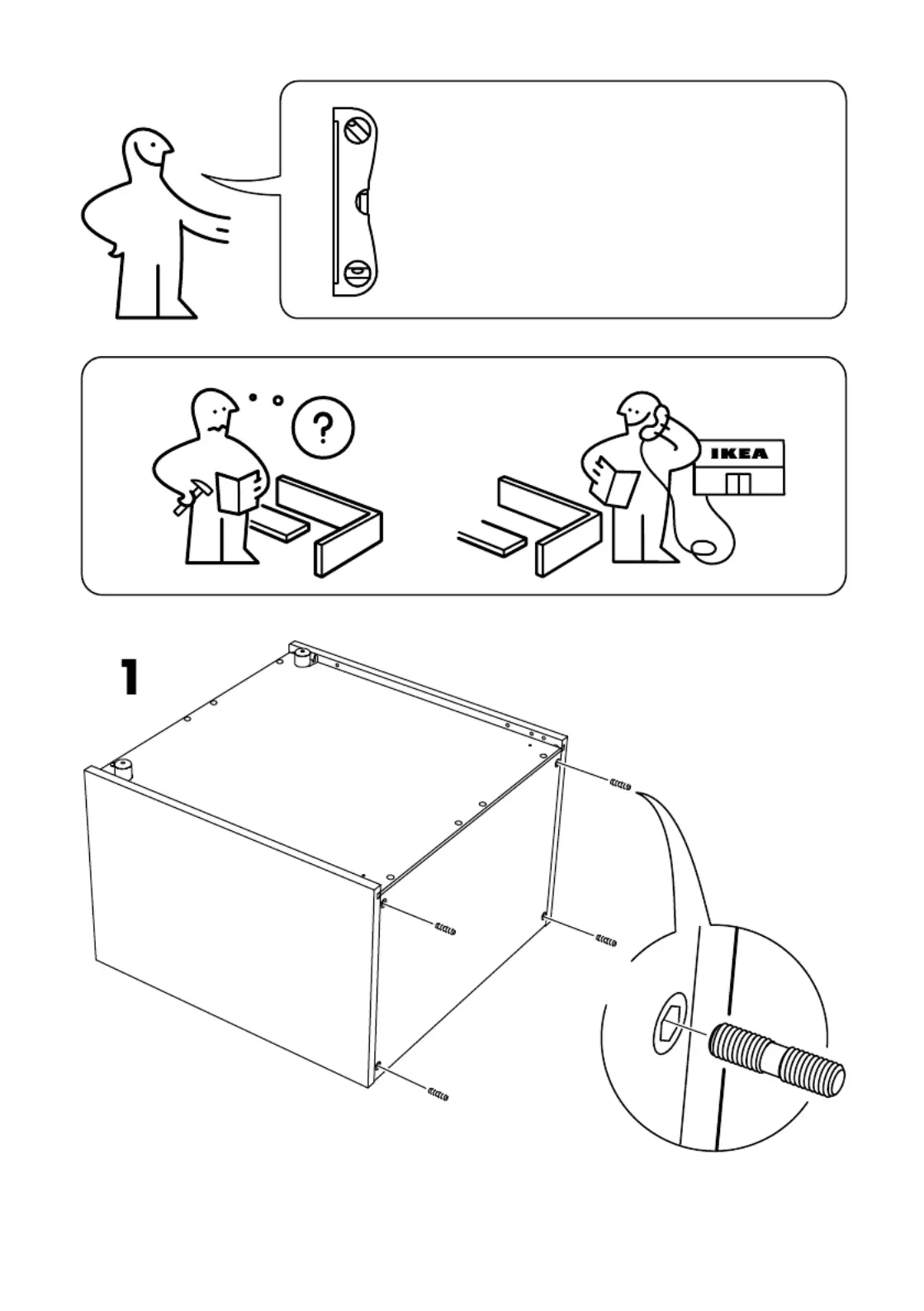 ?

IKEA

1