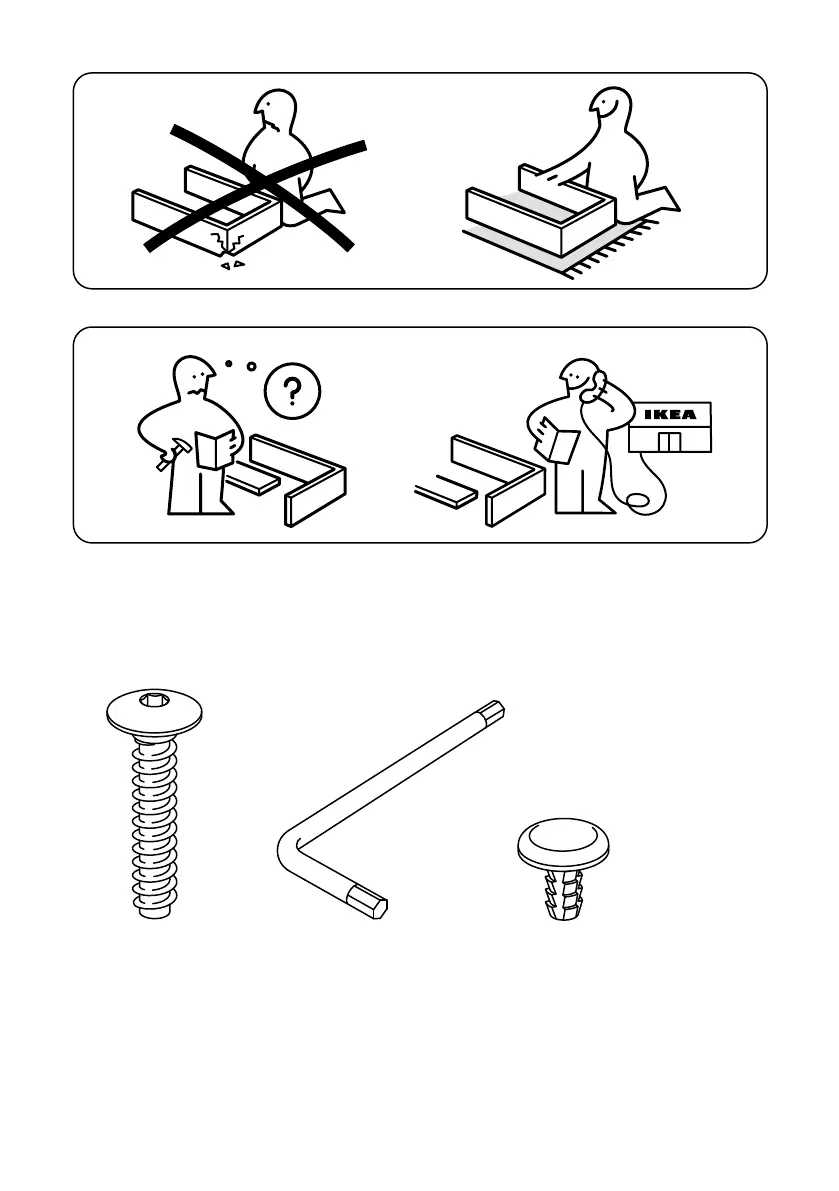 ?

IKEA