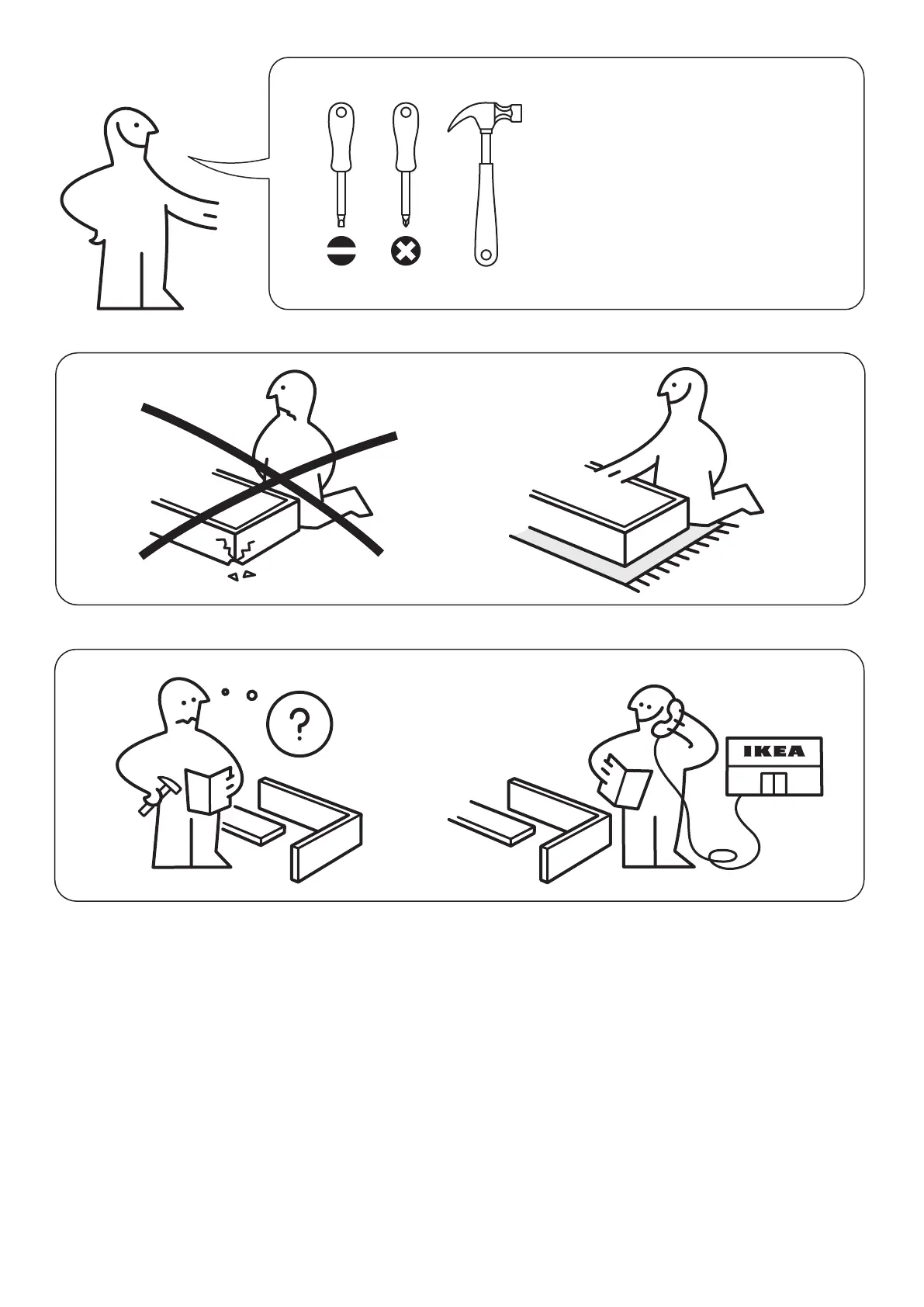 ?

IKEA