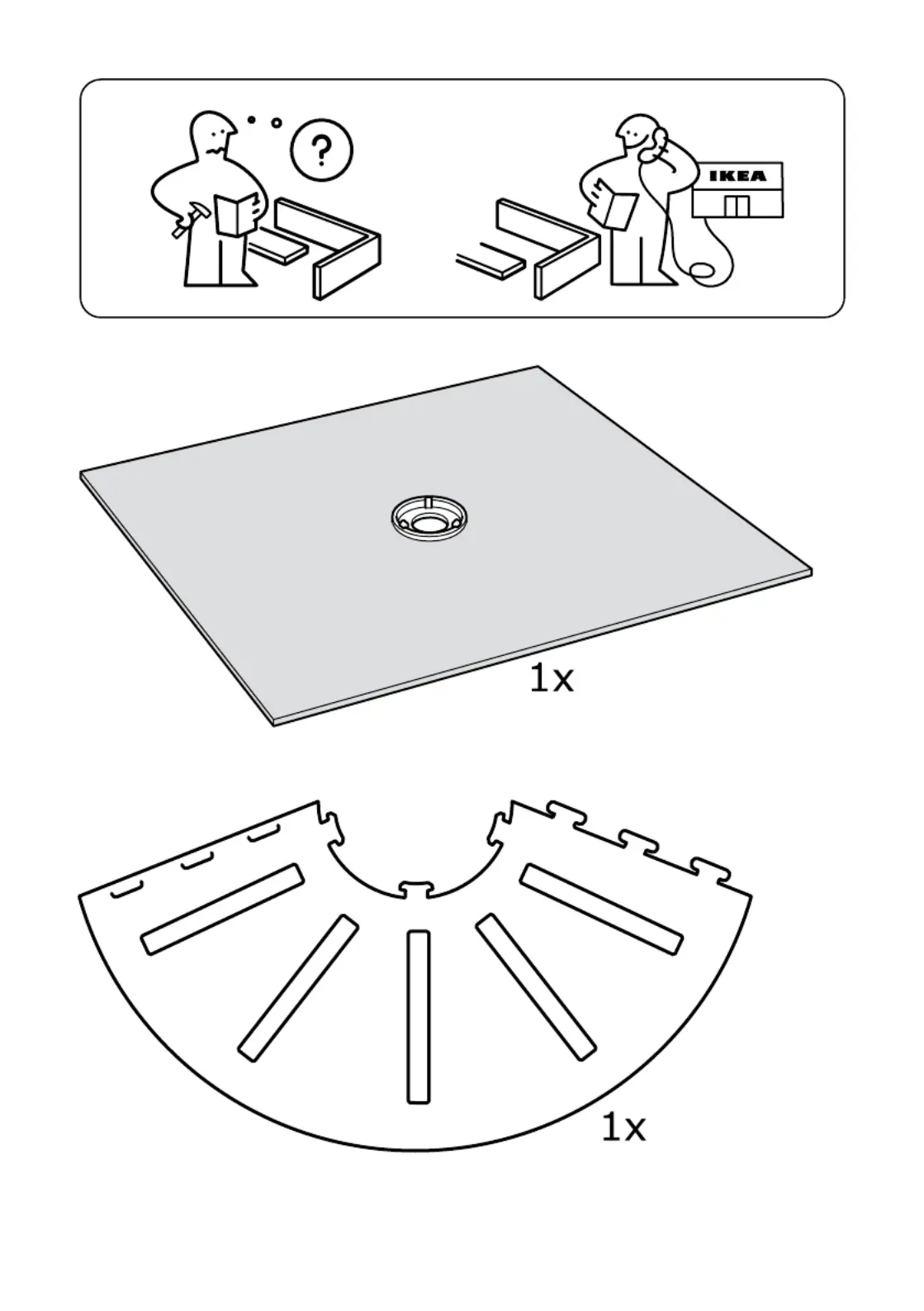 ?

IKEA

1x

1x