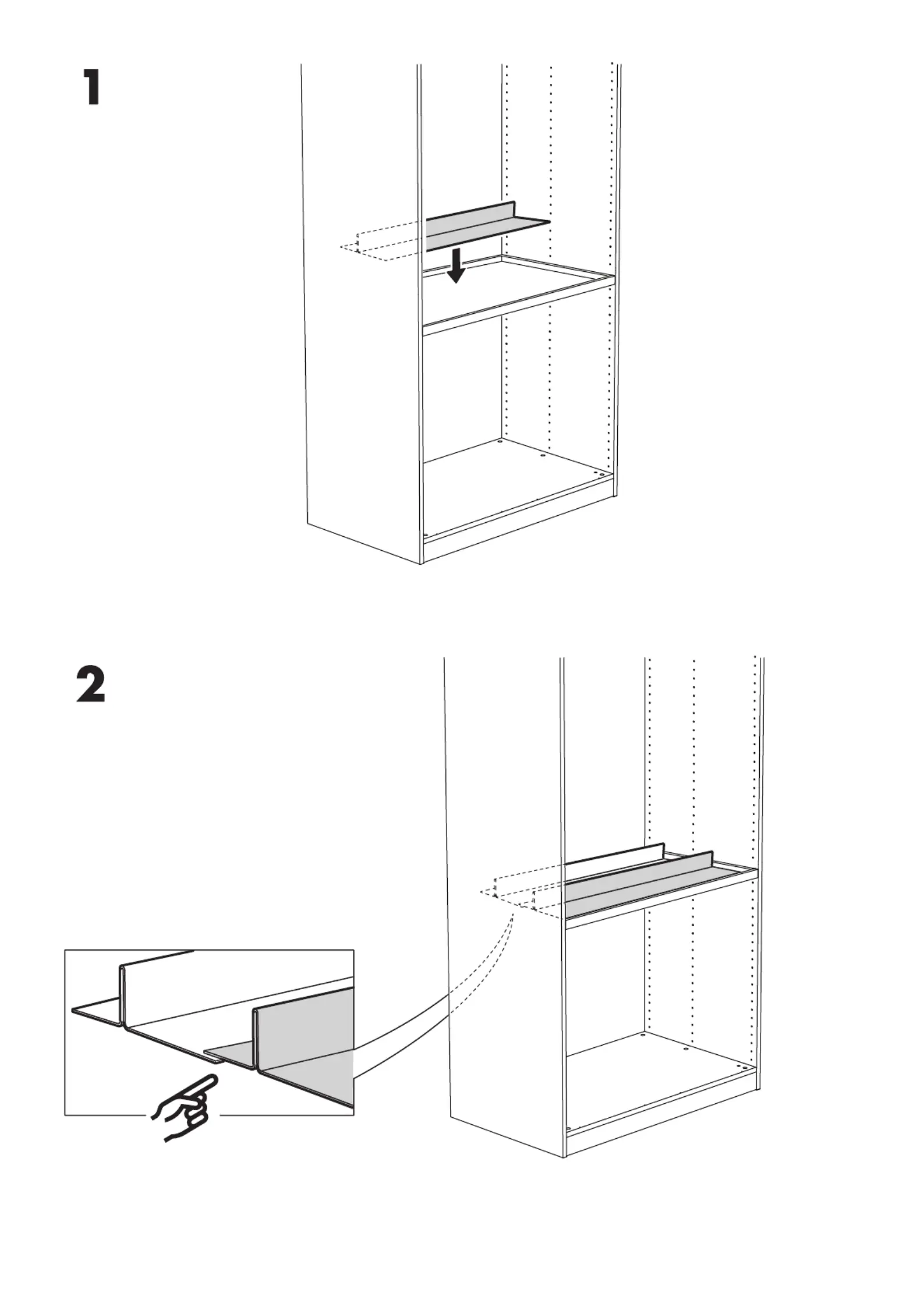 1

2