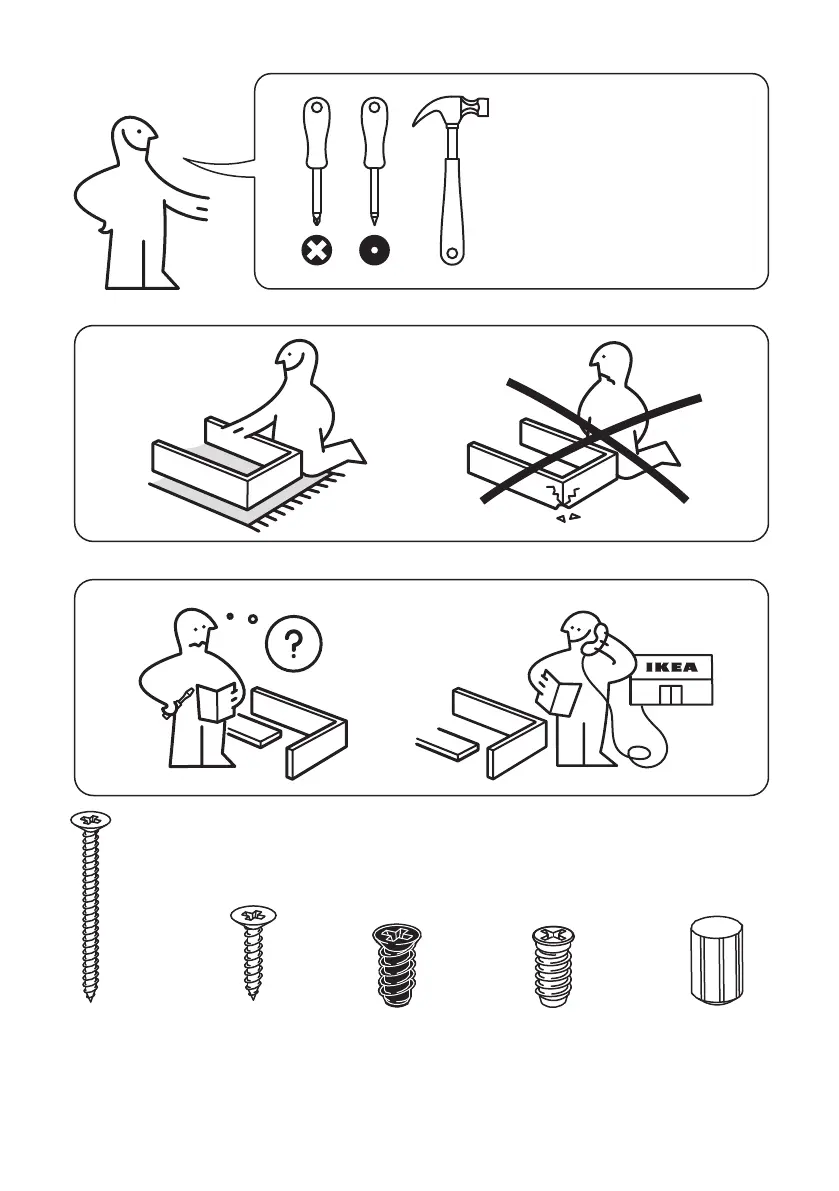 ?

IKEA