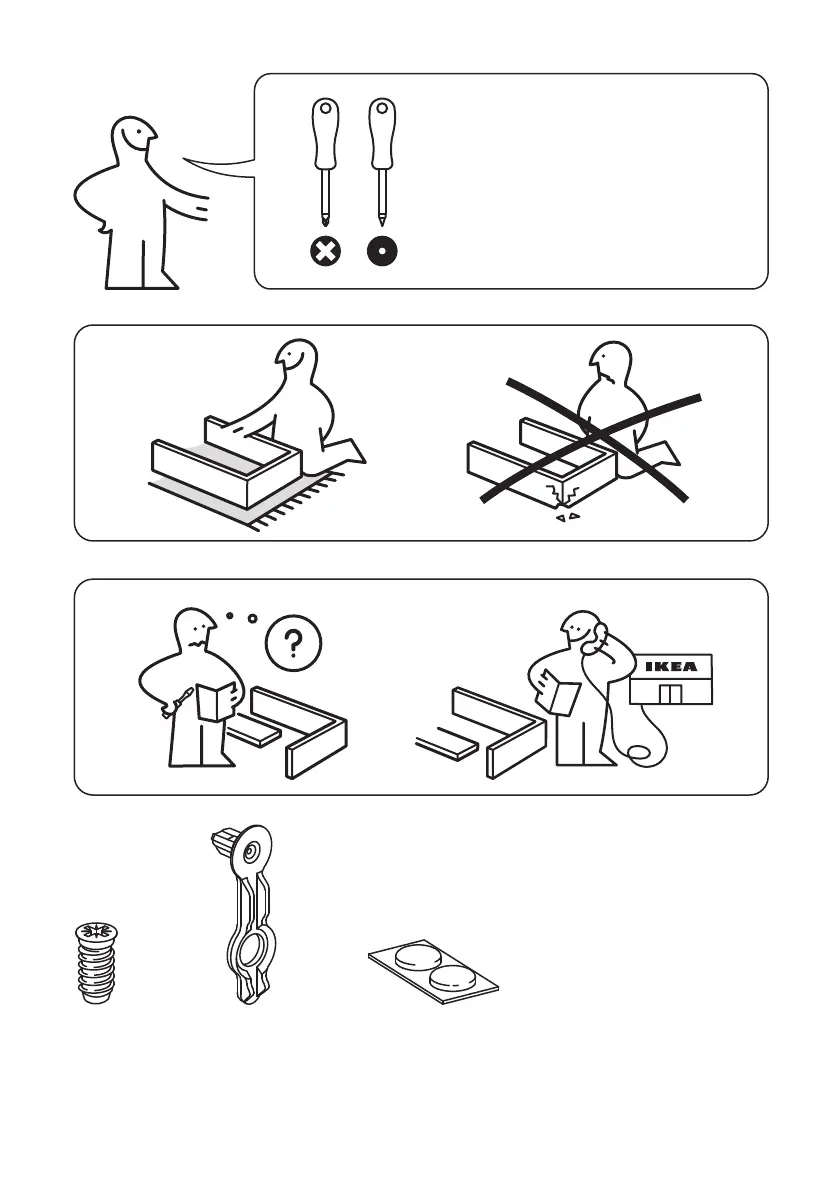 ?

IKEA