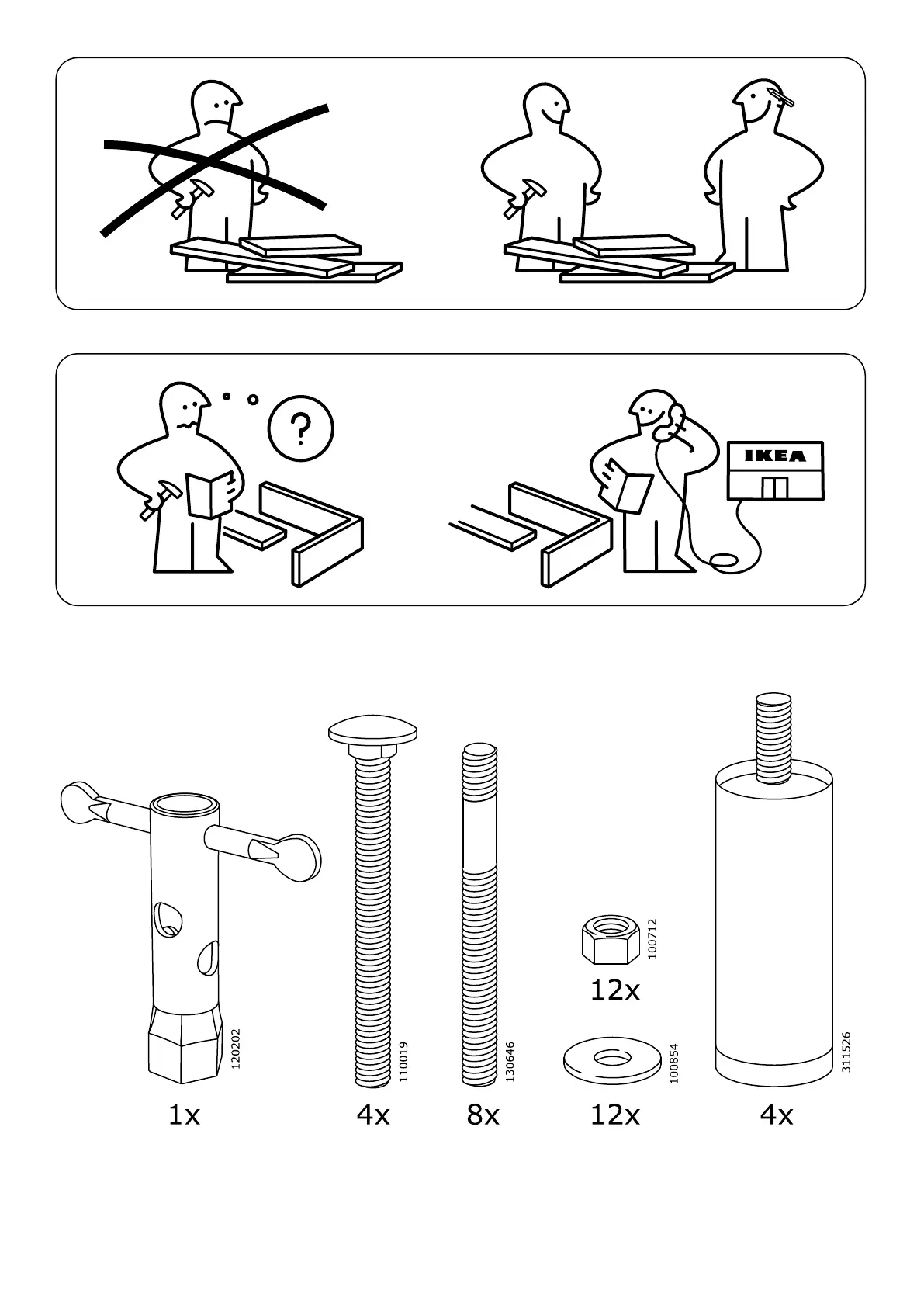 ?

IKEA

120202
1x

110019
4x

130646
8x

100712
12x

100854
12x

311526
4x