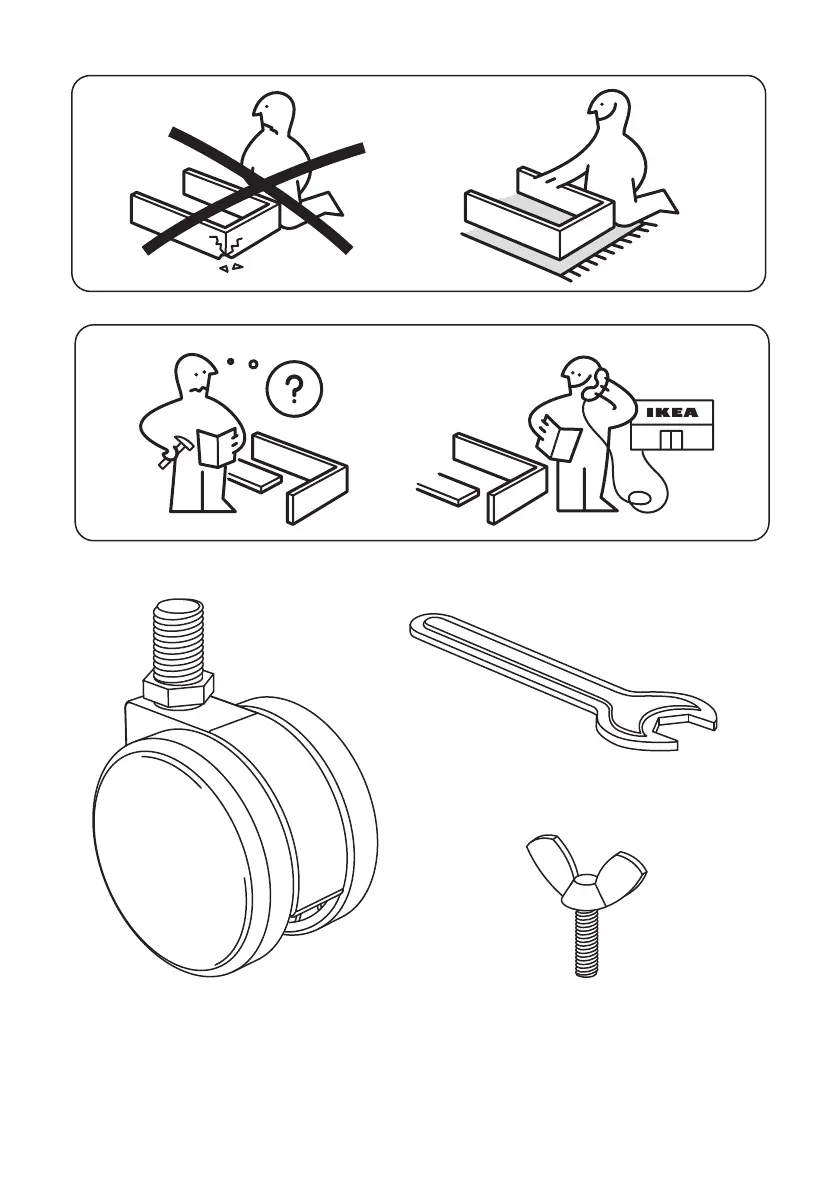 ?

IKEA