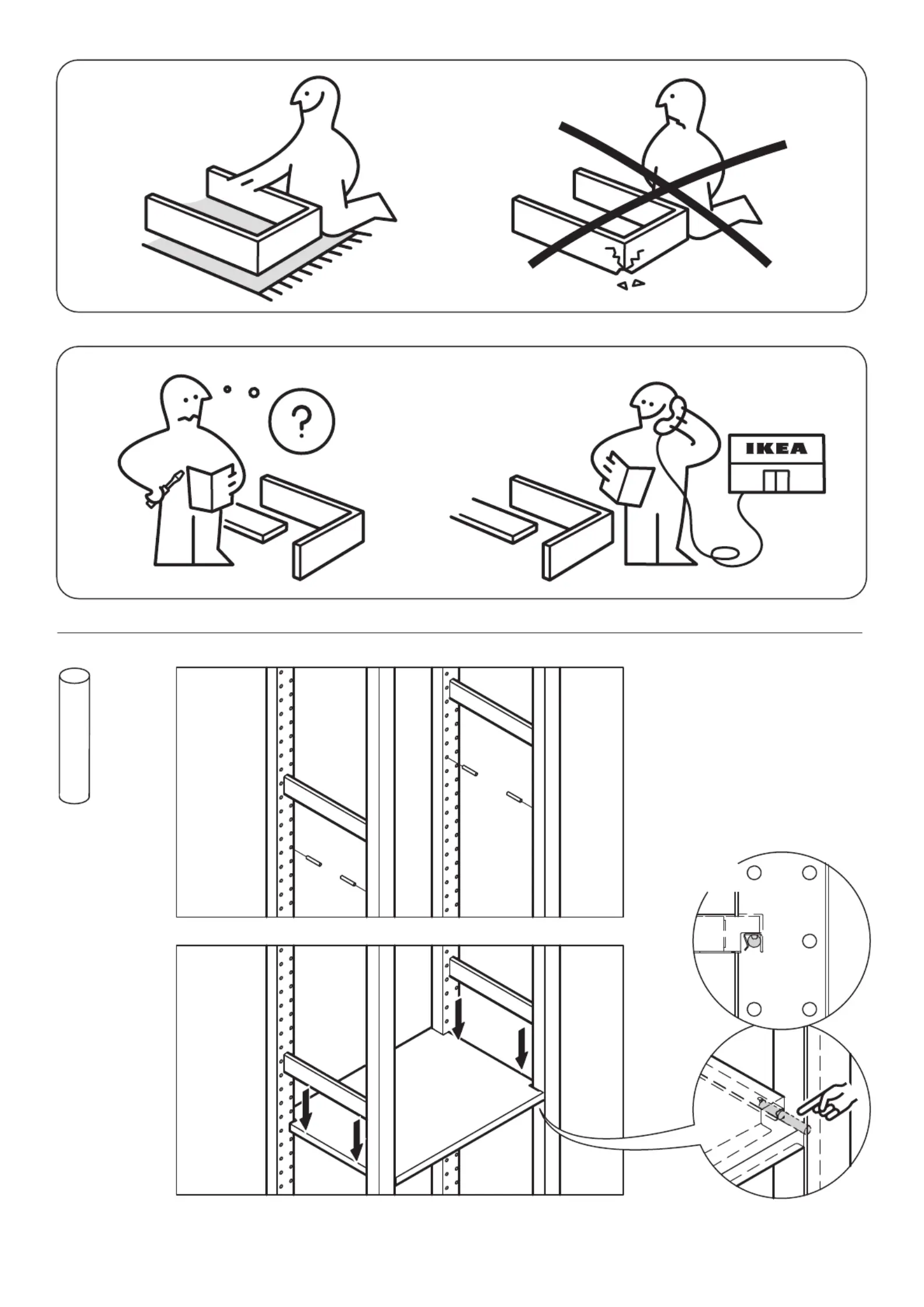 ?

IKEA