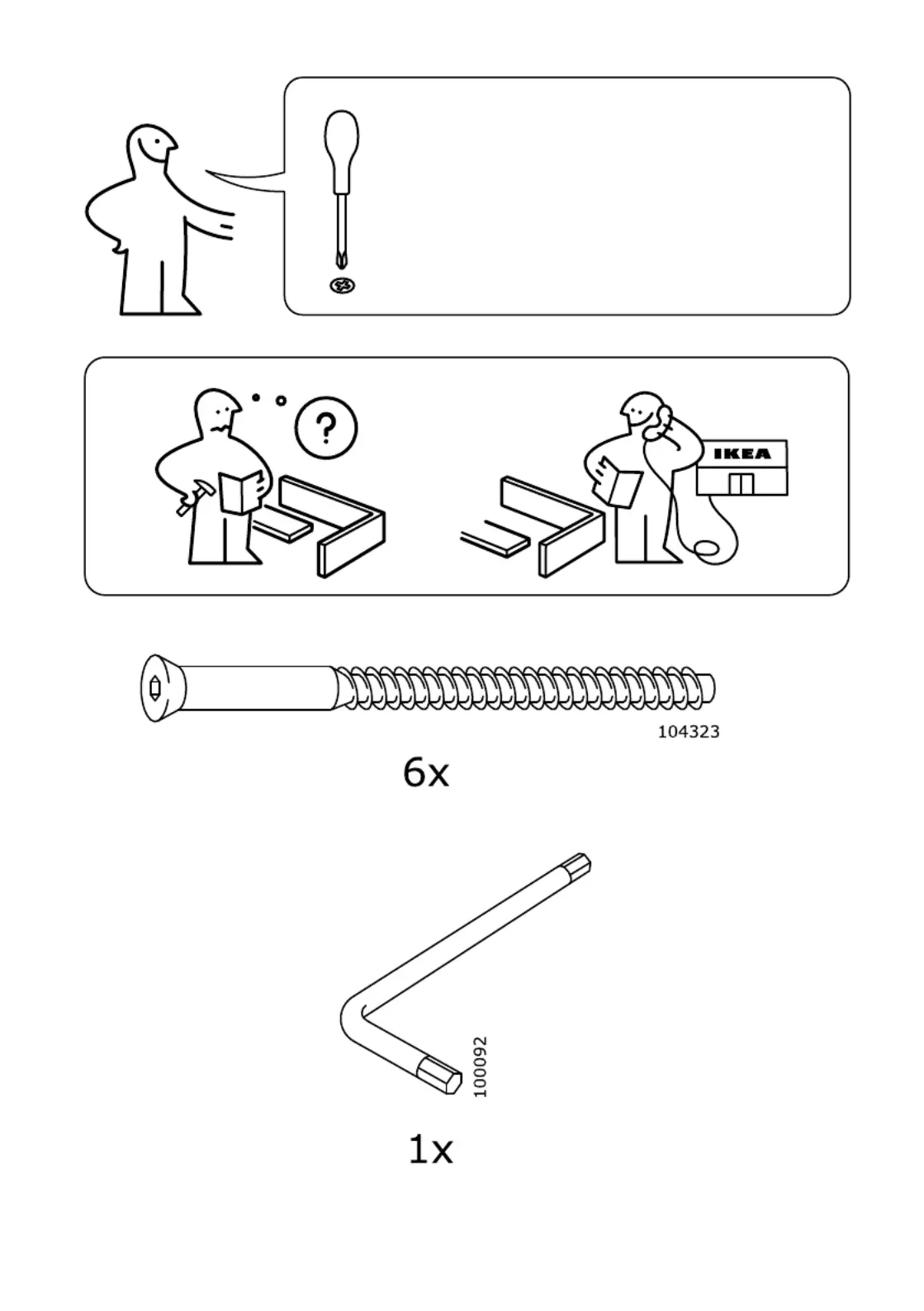 ?

IKEA

104323

6x

100092

1x