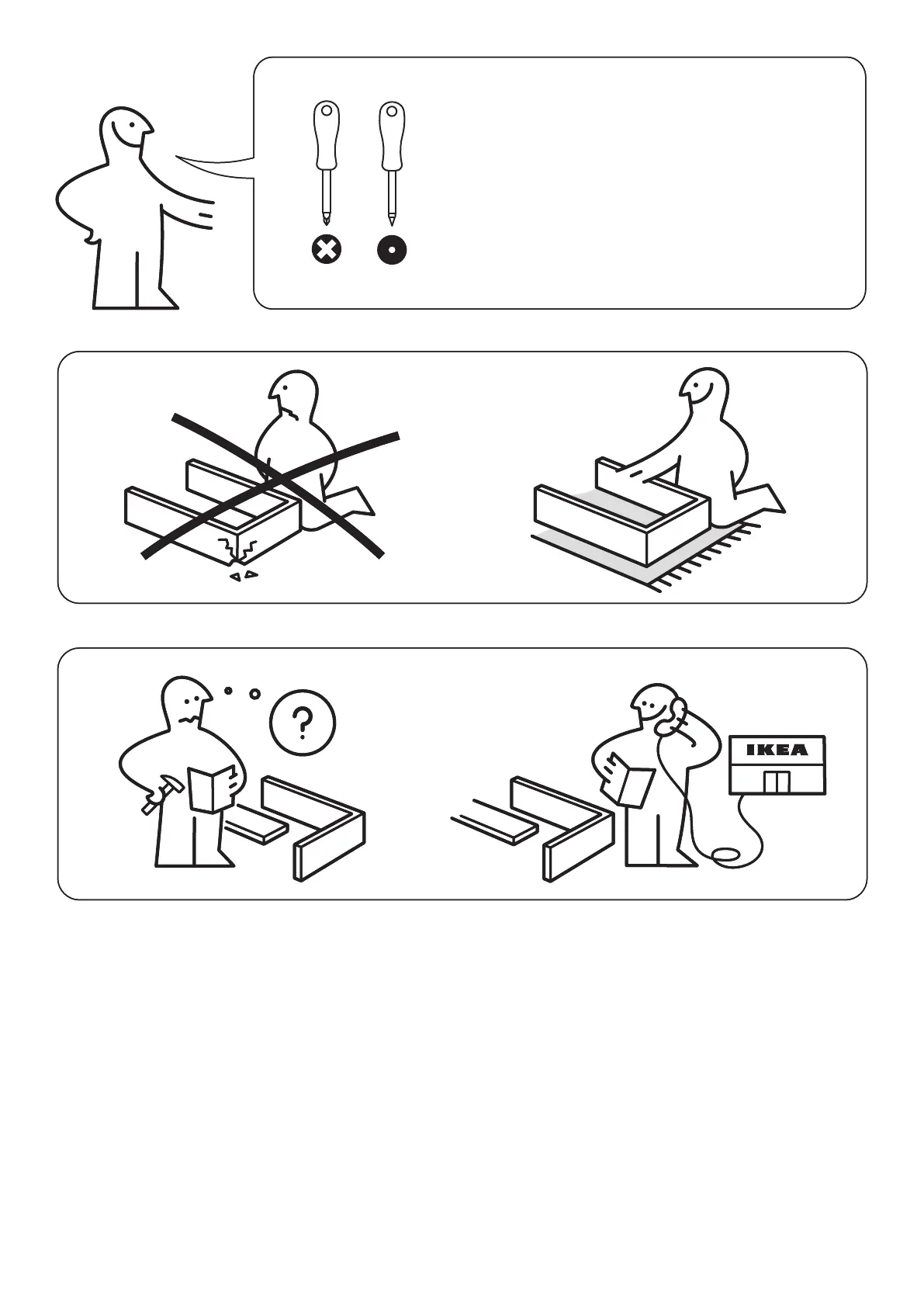 ?

IKEA