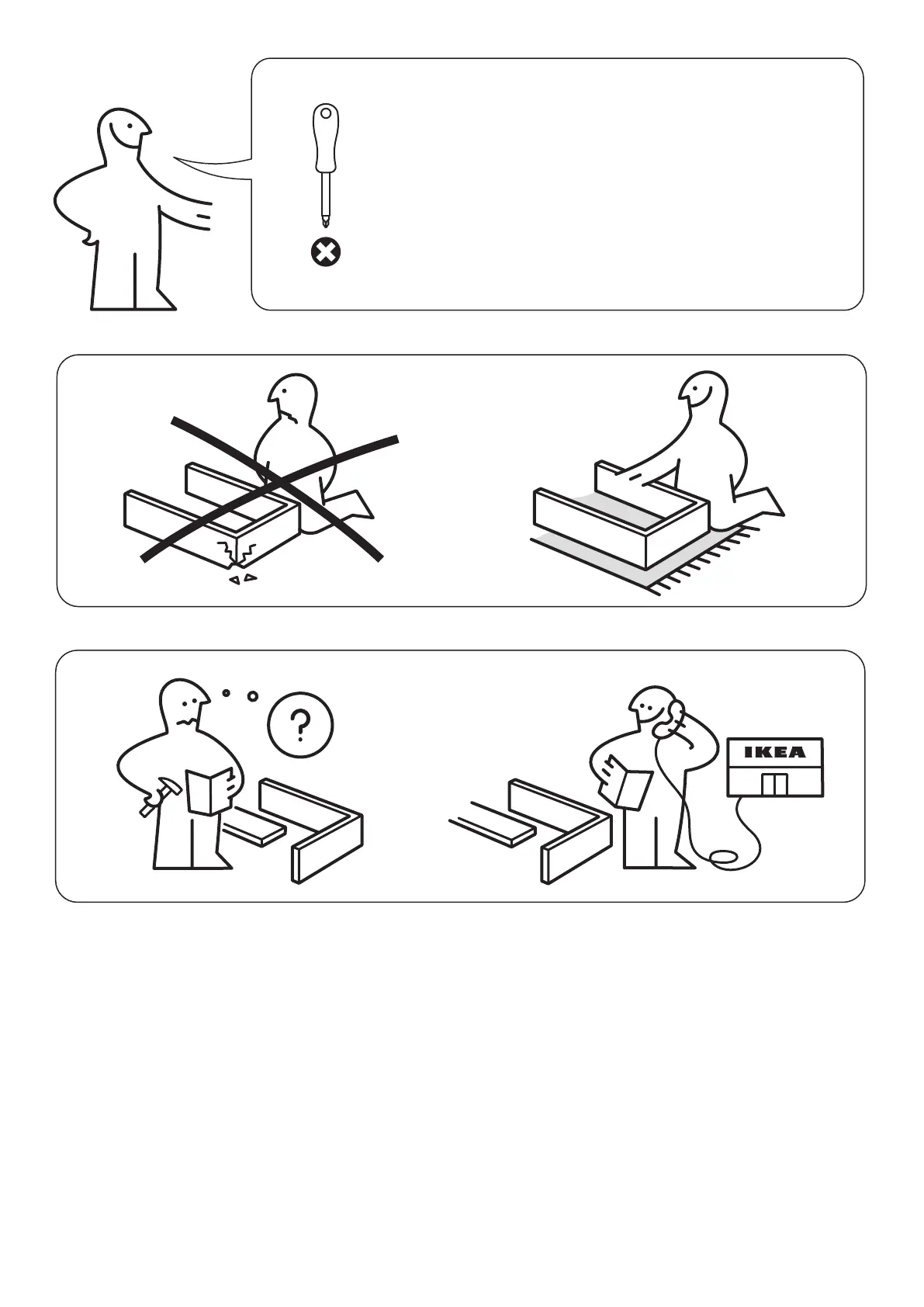 ?

IKEA