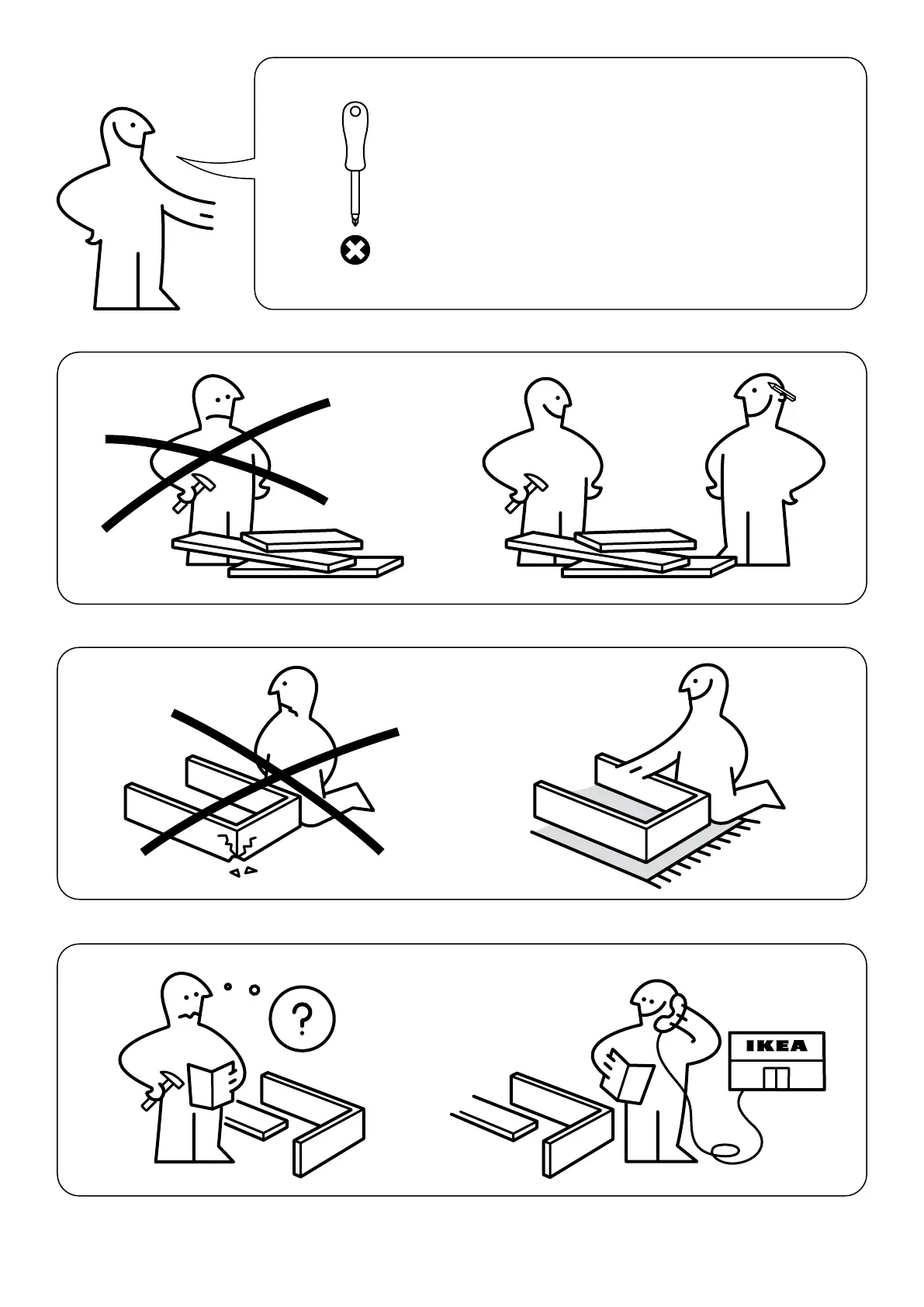 ?

IKEA