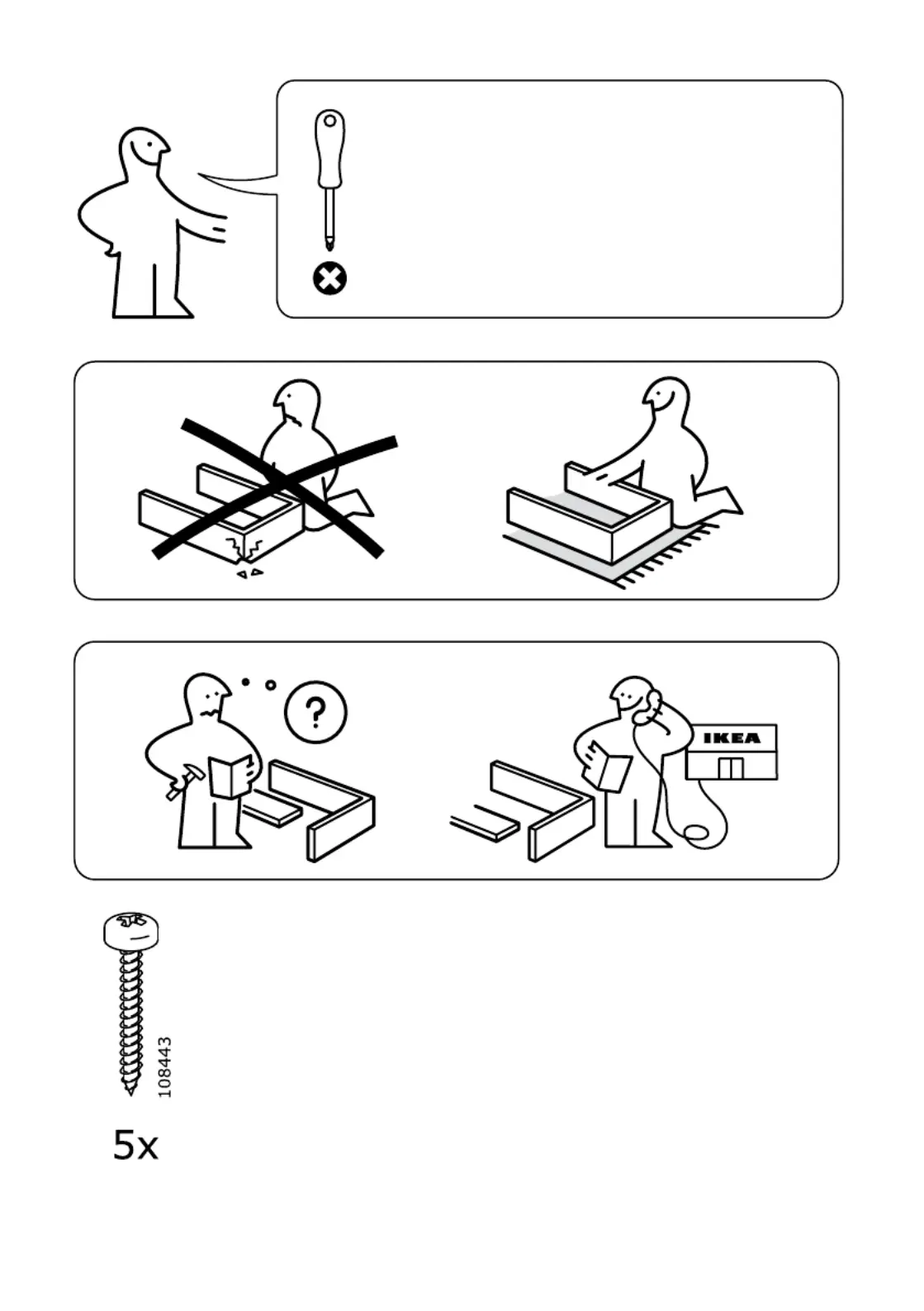 ?

IKEA

108443

5x