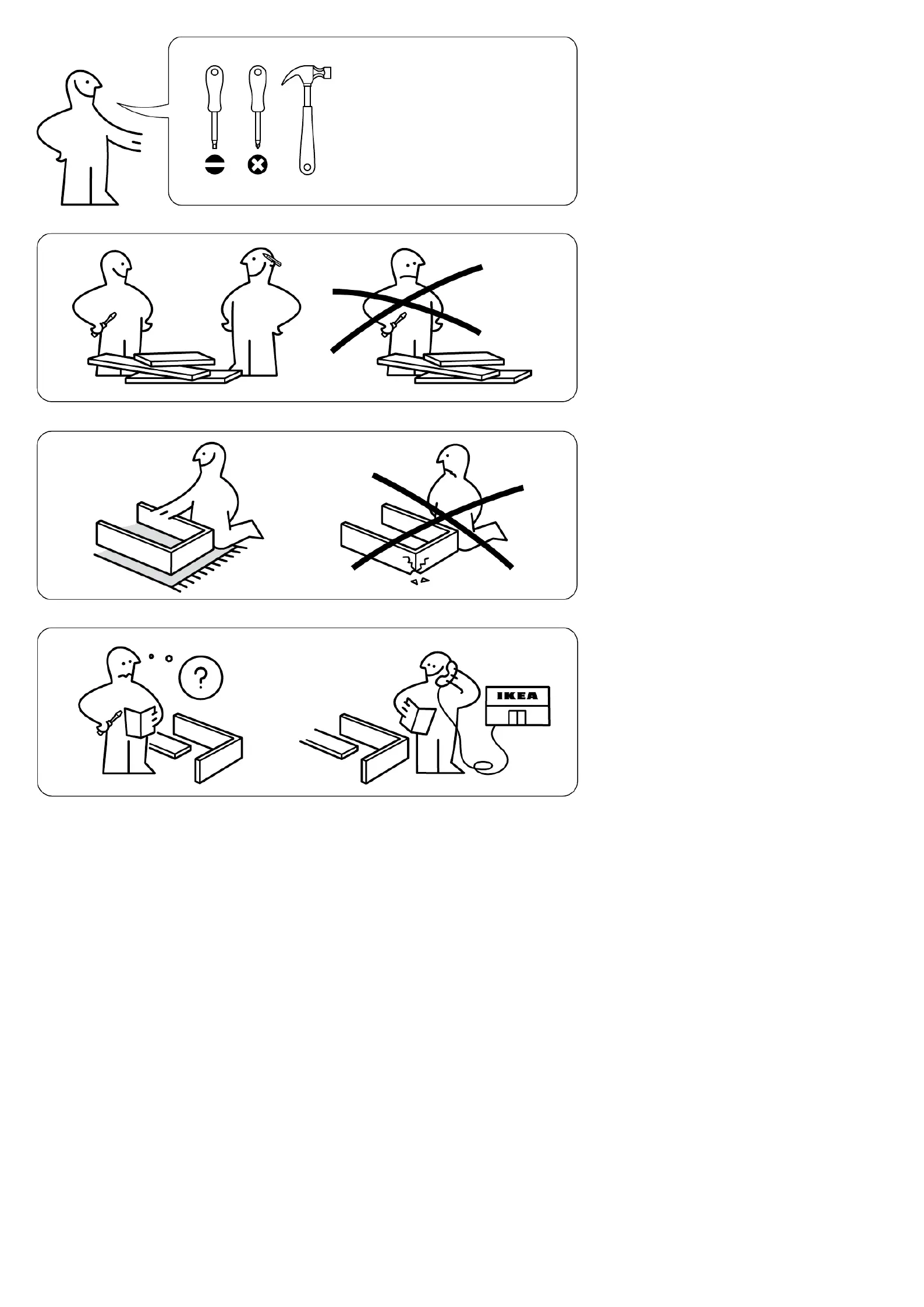 ?

IKEA