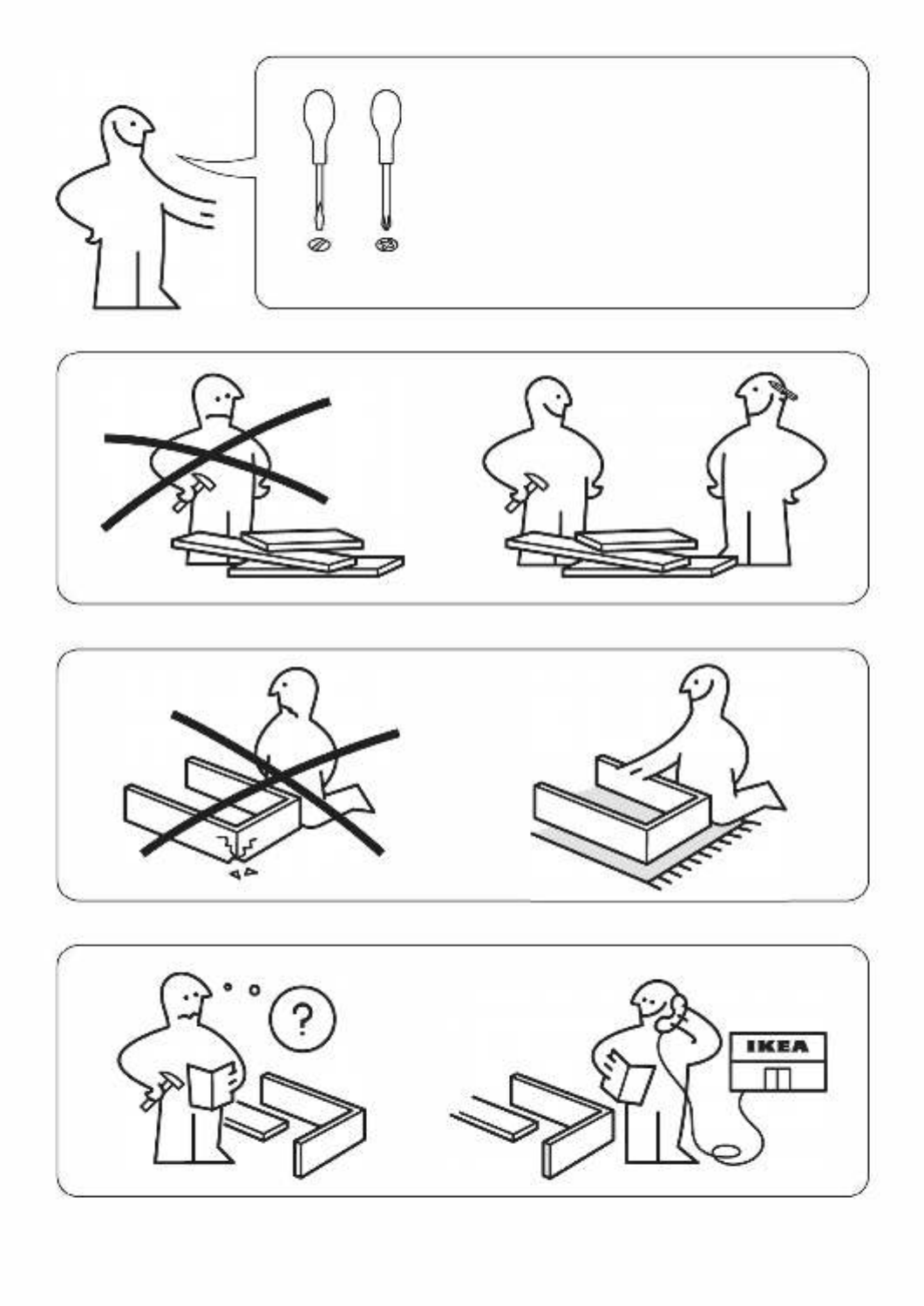 ?

IKEA