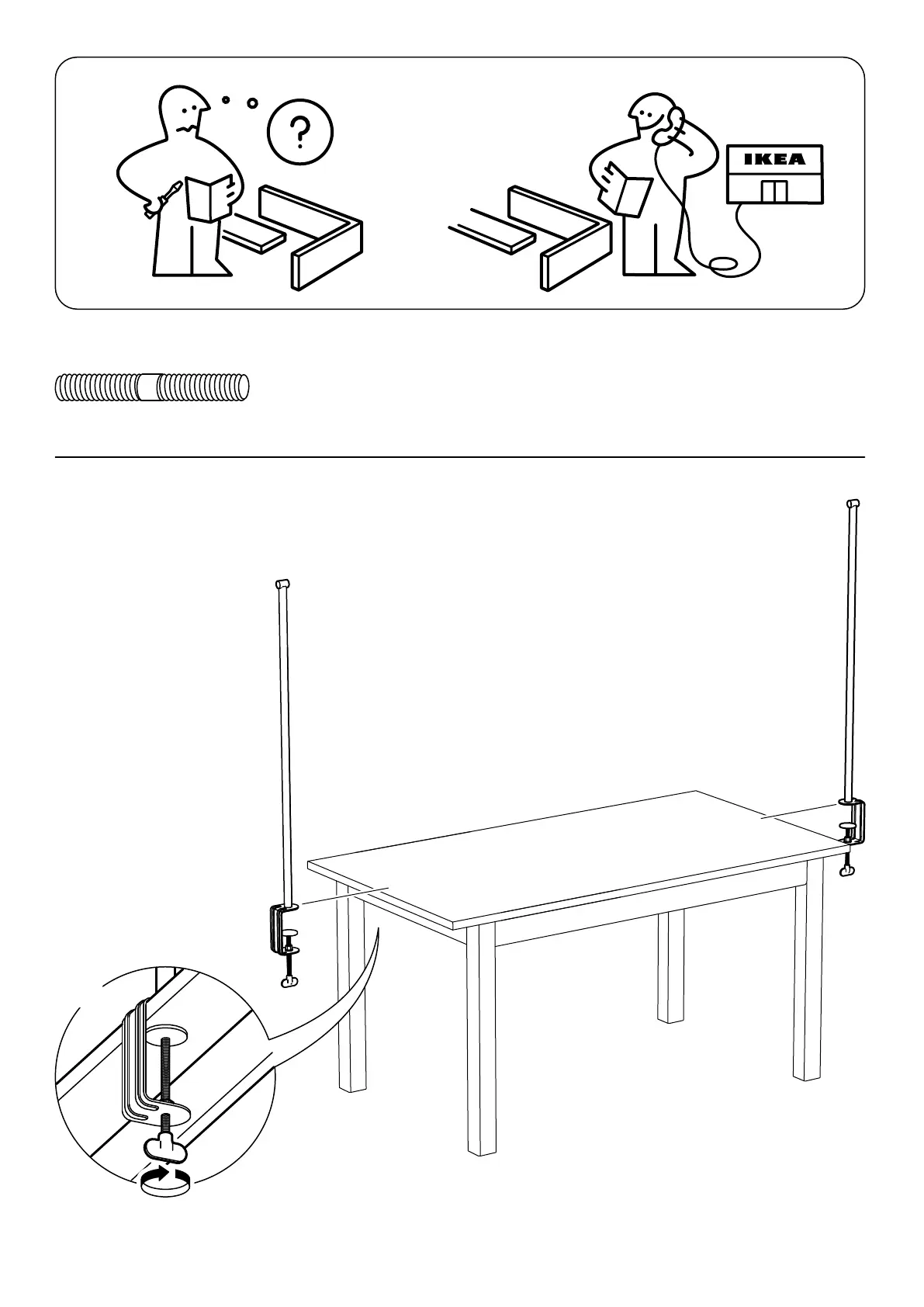 ?

IKEA