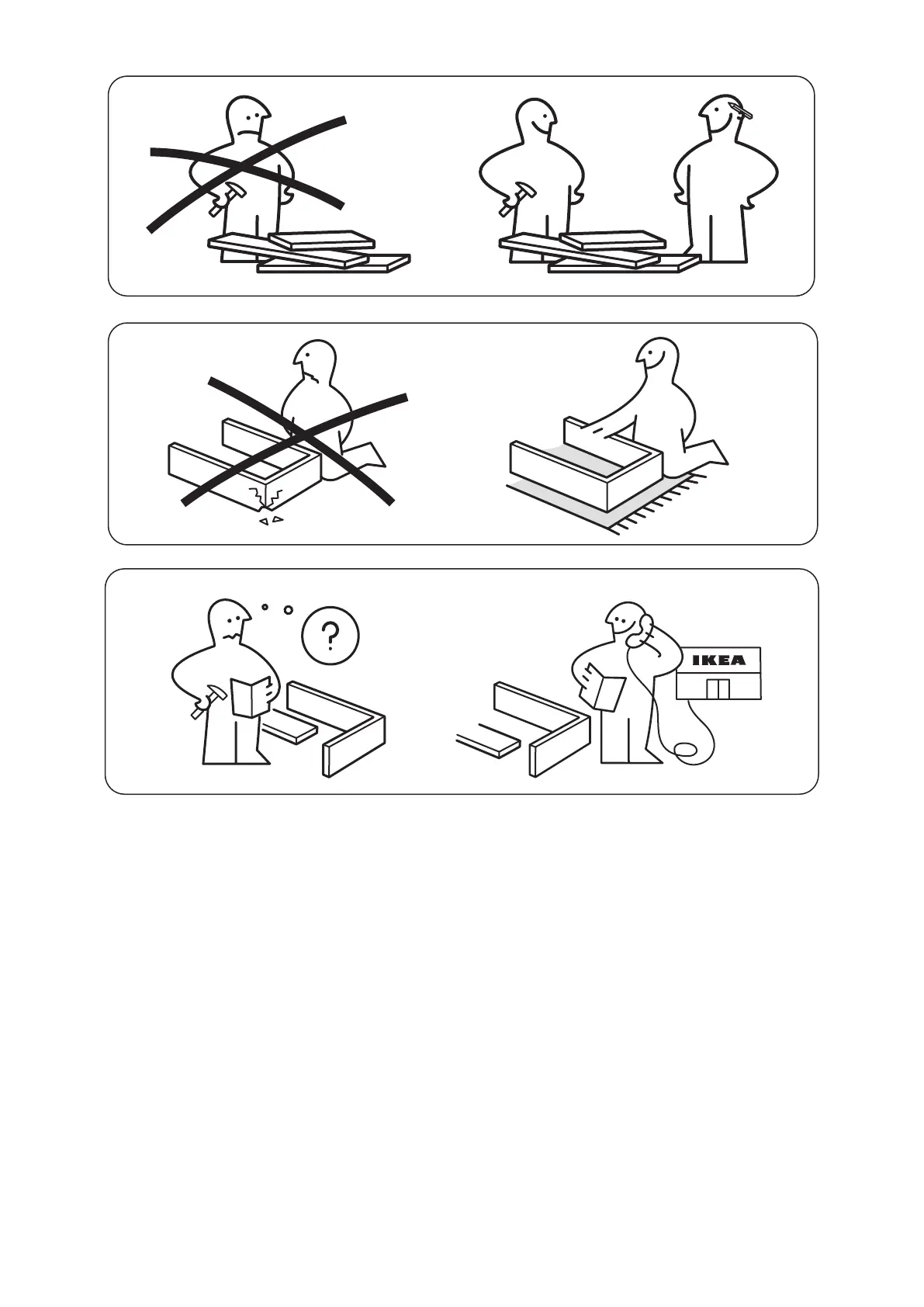 ?

IKEA