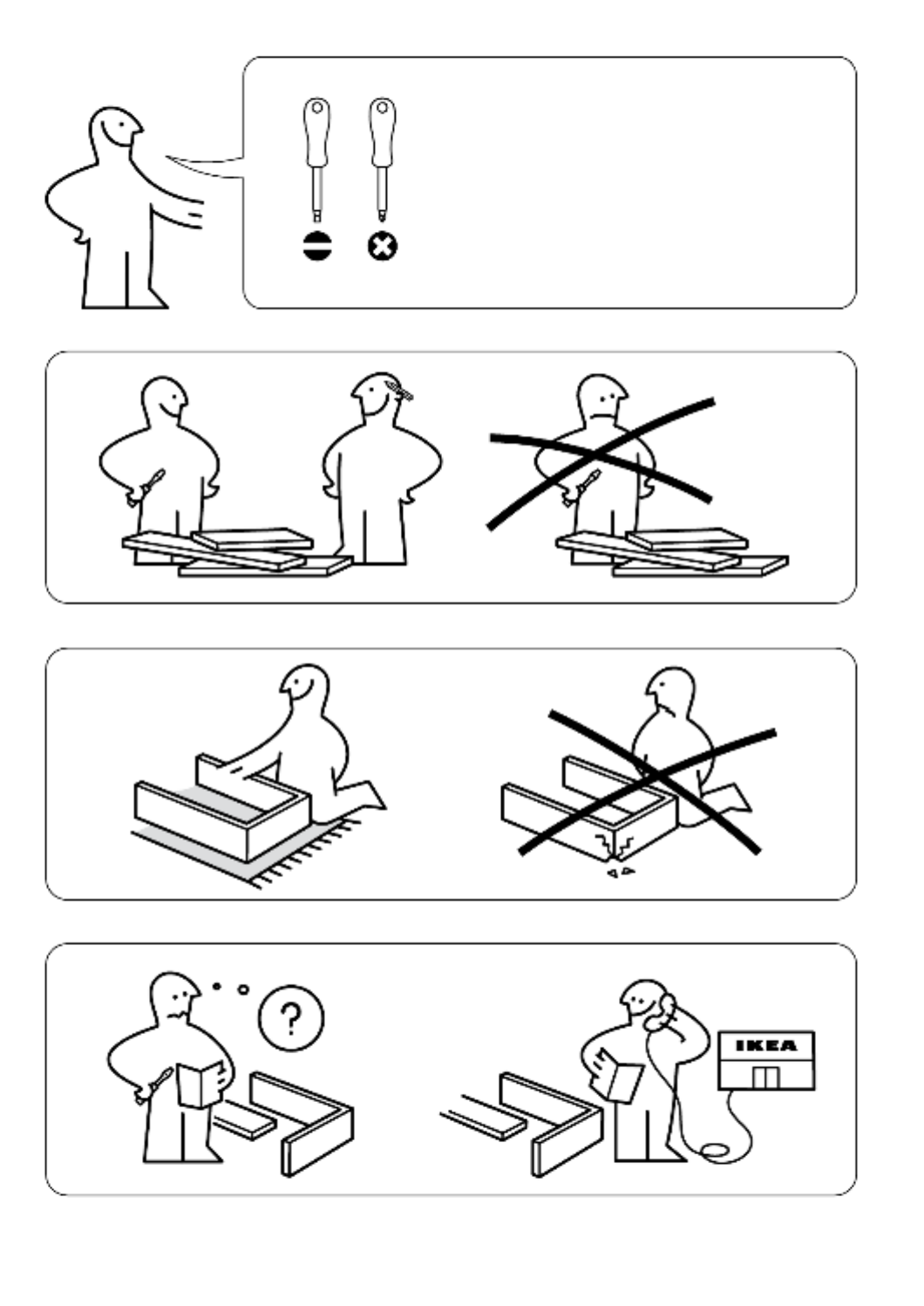 ?

IKEA