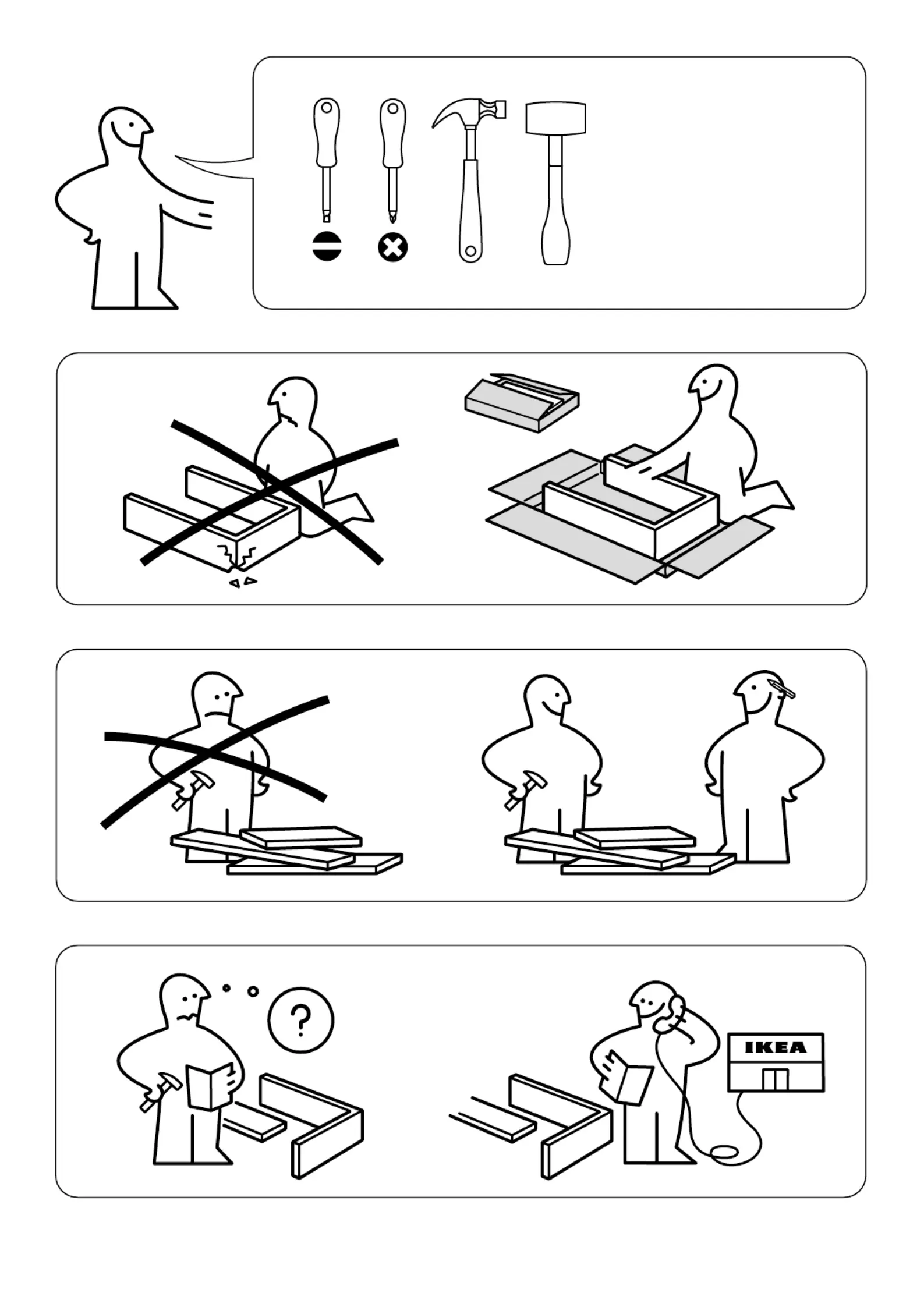 ?

IKEA