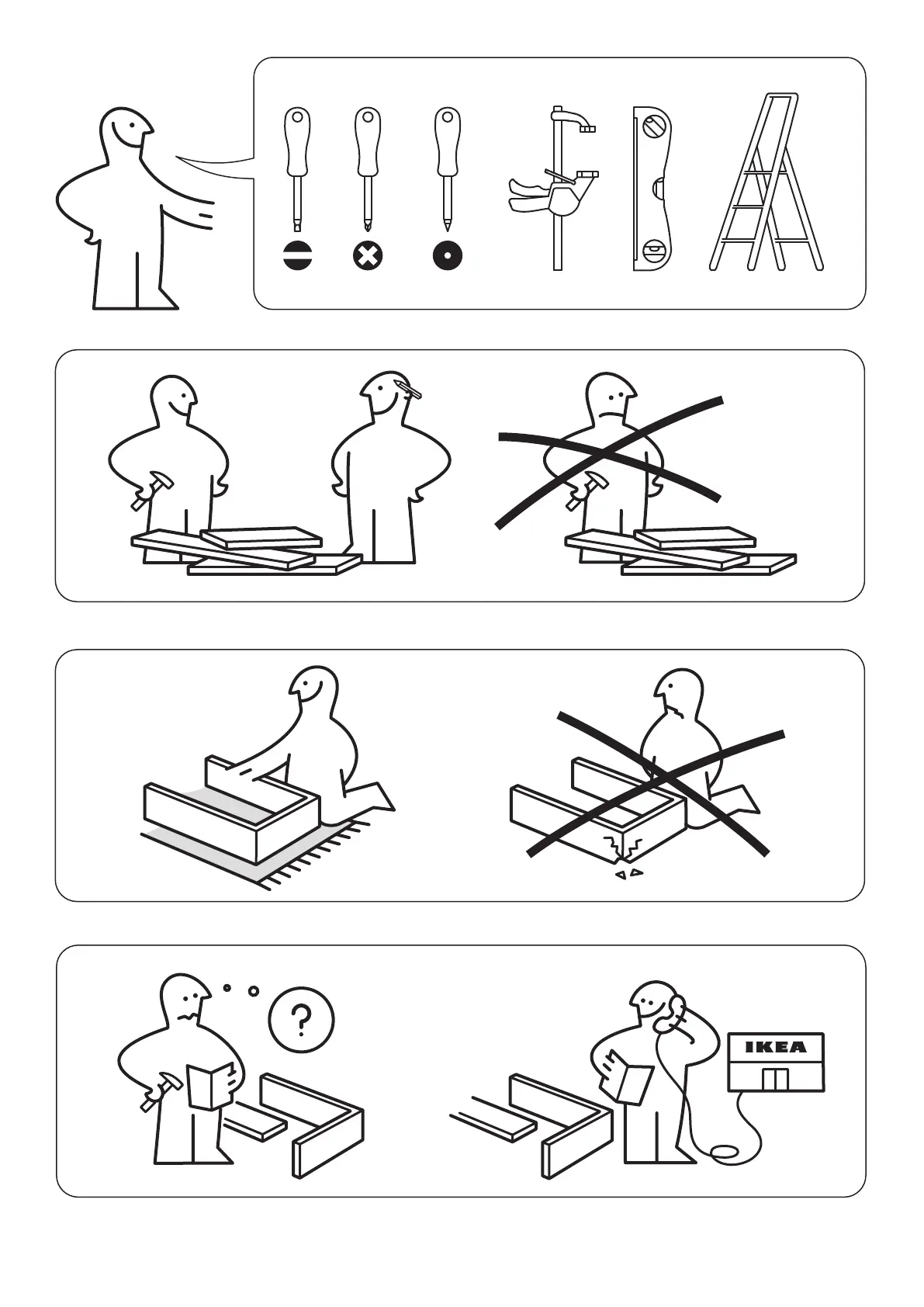 ?

IKEA