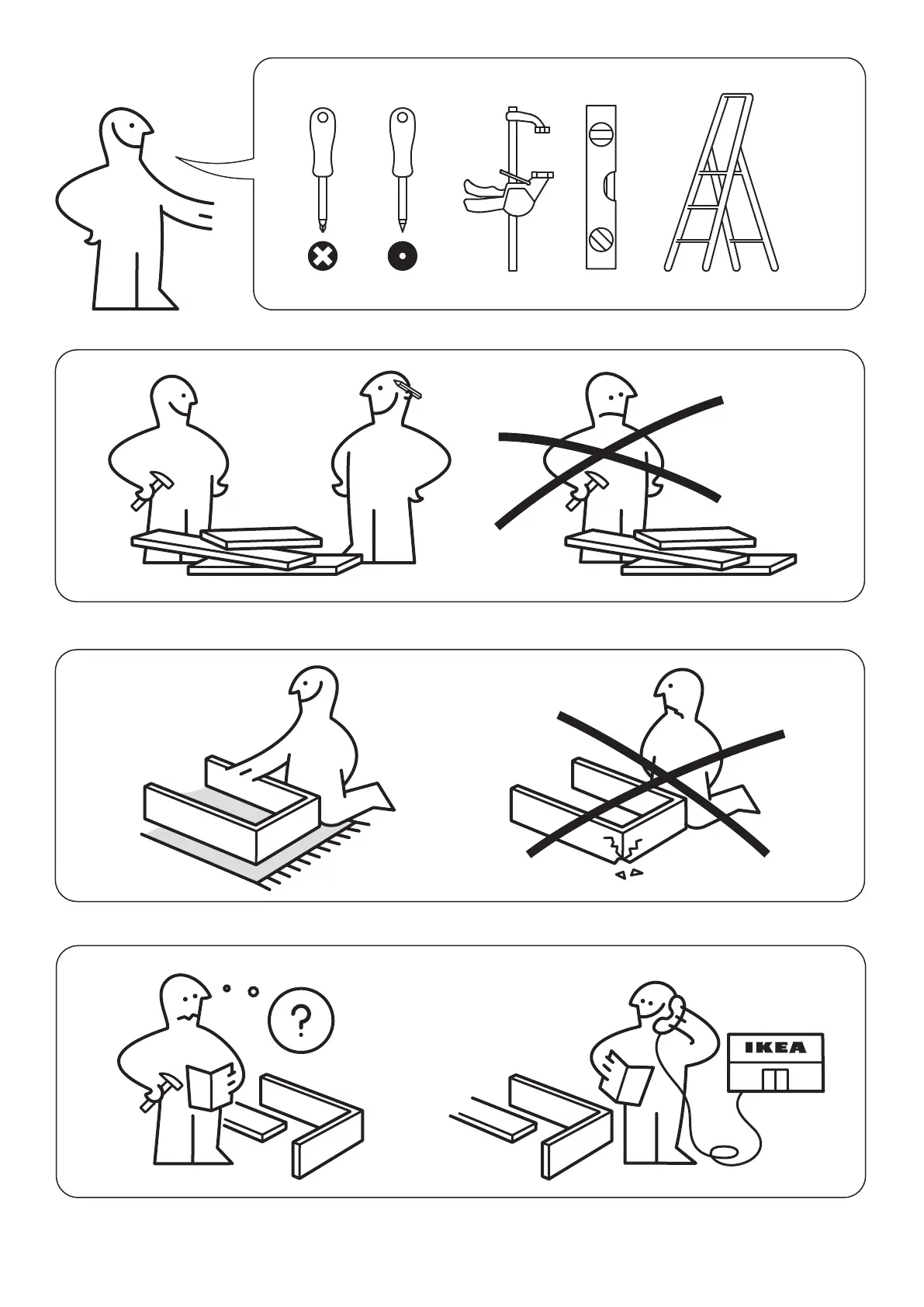 ?

IKEA