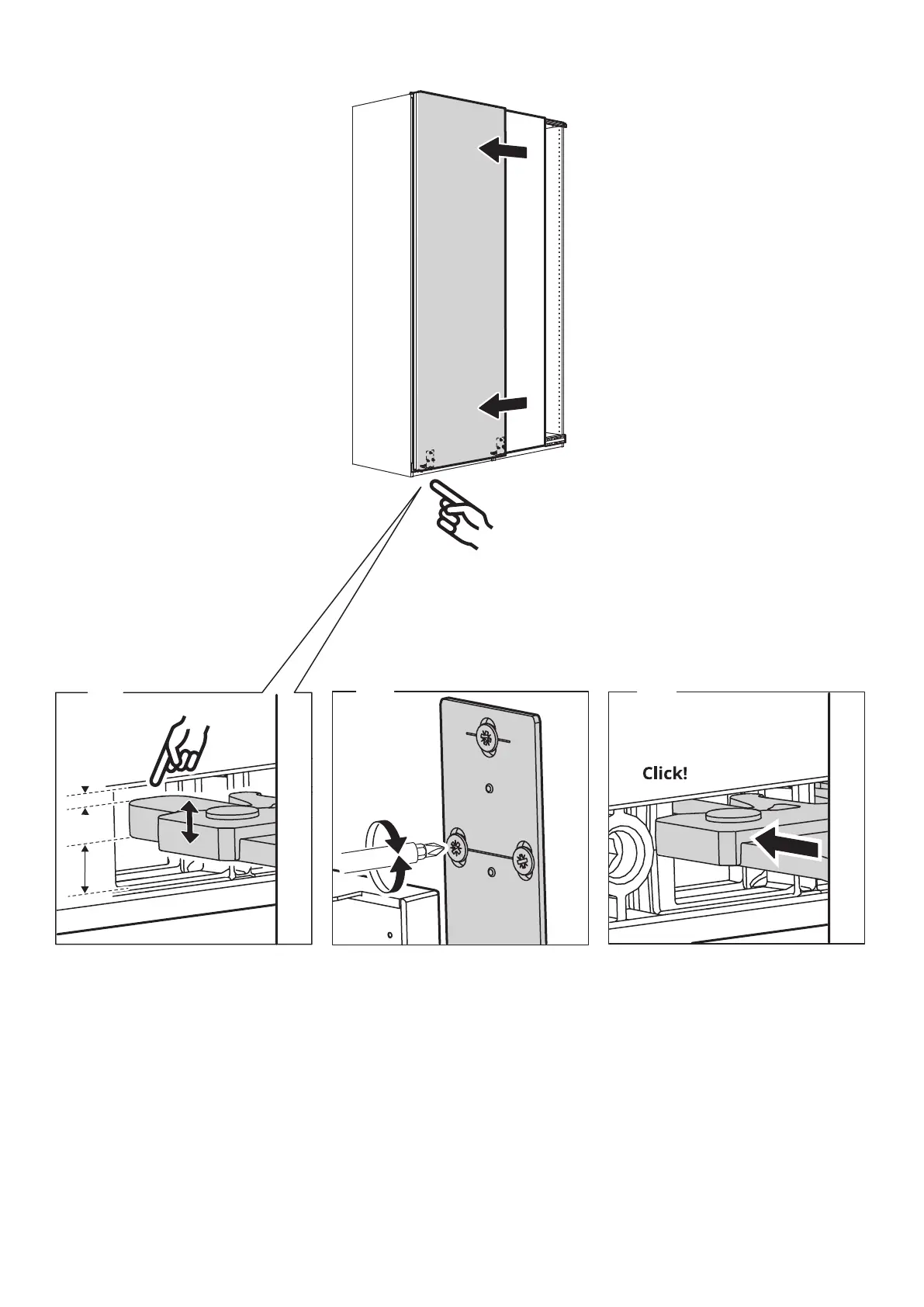 Click!