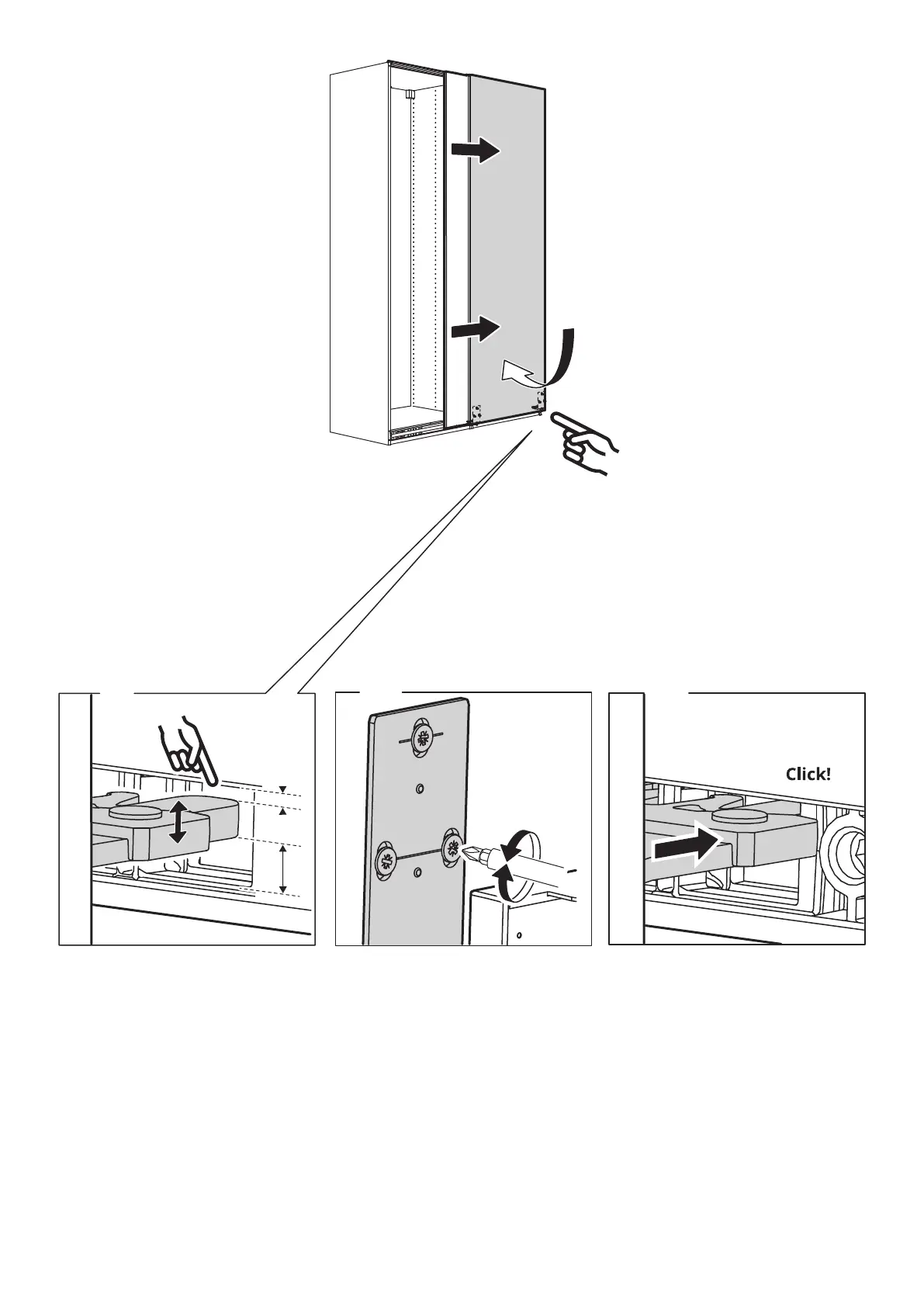 Click!